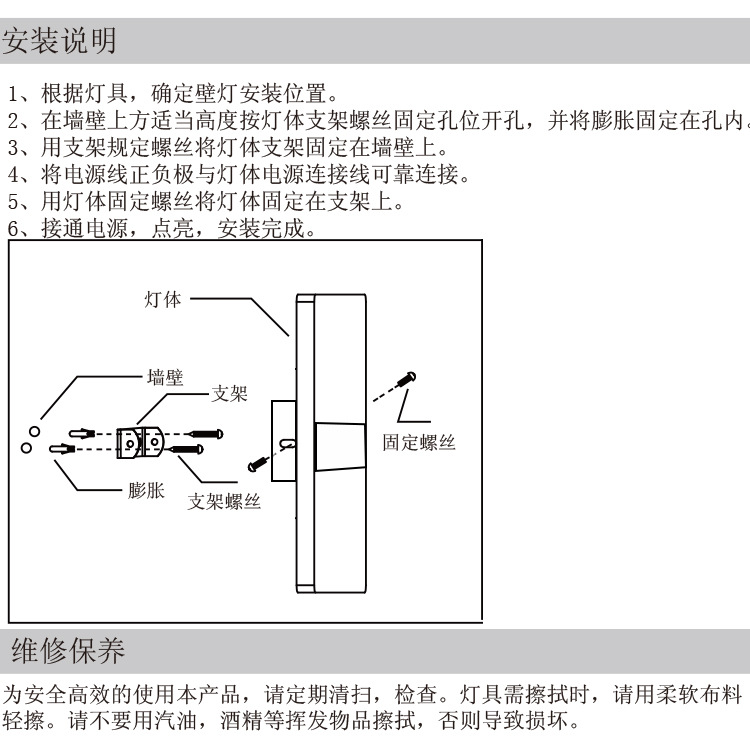 安装说明

1、根据灯具，确定壁灯安装位置。
2、在墙壁上方适当高度按灯体支架螺丝固定孔位开孔，并将膨胀固定在孔内。
3、用支架规定螺丝将灯体支架固定在墙壁上。
4、将电源线正负极与灯体电源连接线可靠连接。
5、用灯体固定螺丝将灯体固定在支架上。
6、接通电源，点亮，安装完成。

灯体
墙壁
支架
固定螺丝
膨胀
支架螺丝

维修保养

为安全高效的使用本产品，请定期清扫，检查。灯具需擦拭时，请用柔软布料轻擦。请不要用汽油，酒精等挥发物品擦拭，否则导致损坏。