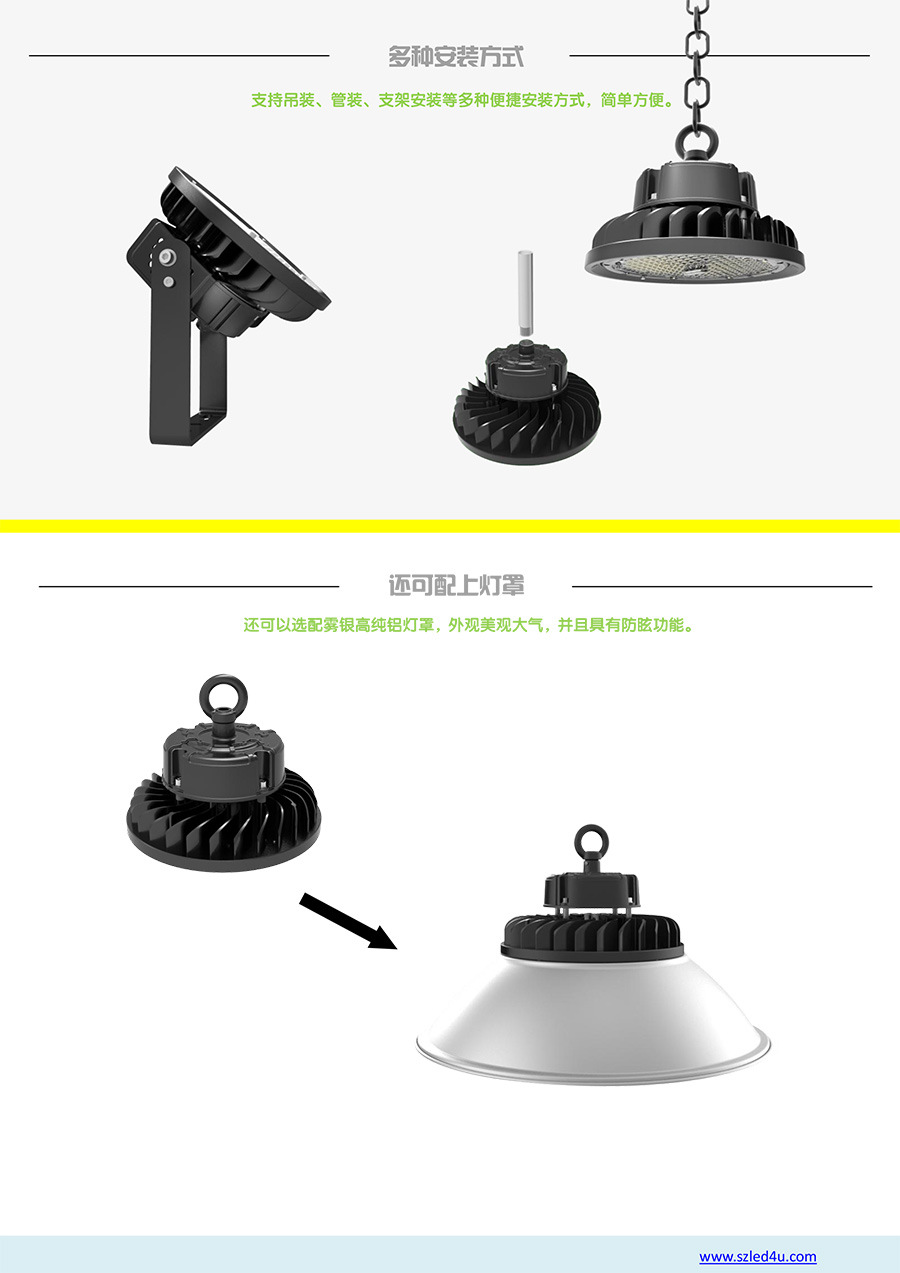 多种安装方式

支持吊装、管装、支架安装等多种便捷安装方式，简单方便。

还可配上灯罩

还可以选配雾银高纯铝灯罩，外观美观大气，并且具有防眩功能。

www.szled4u.com