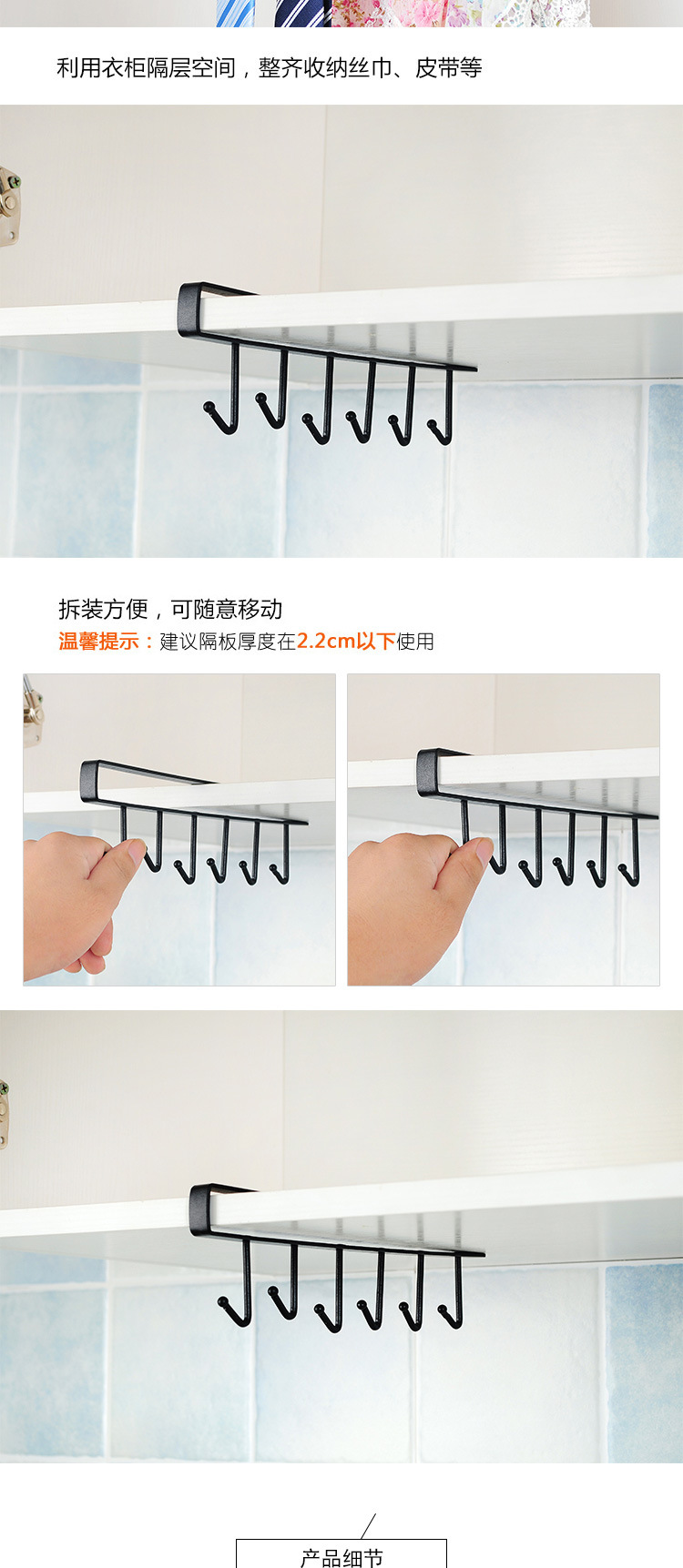 利用衣柜隔层空间，整齐收纳丝巾、皮带等

拆装方便，可随意移动
温馨提示：建议隔板厚度在2.2cm以下使用

产品细节