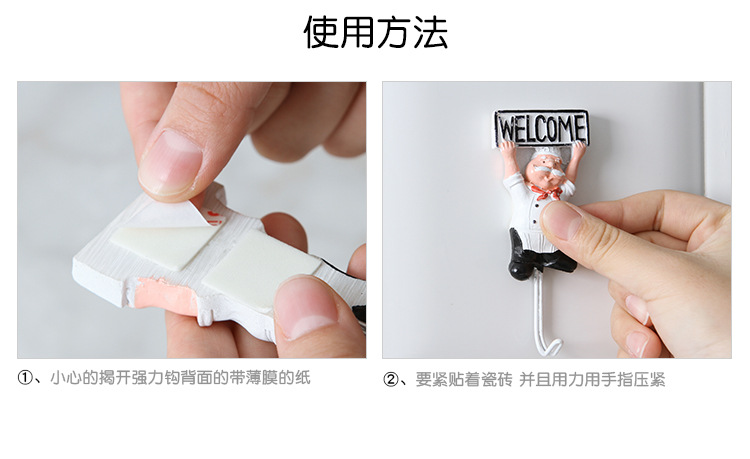 使用方法

WELCOME

①、小心的揭开强力钩背面的带薄膜的纸

②、要紧贴着瓷砖 并且用力用手指压紧