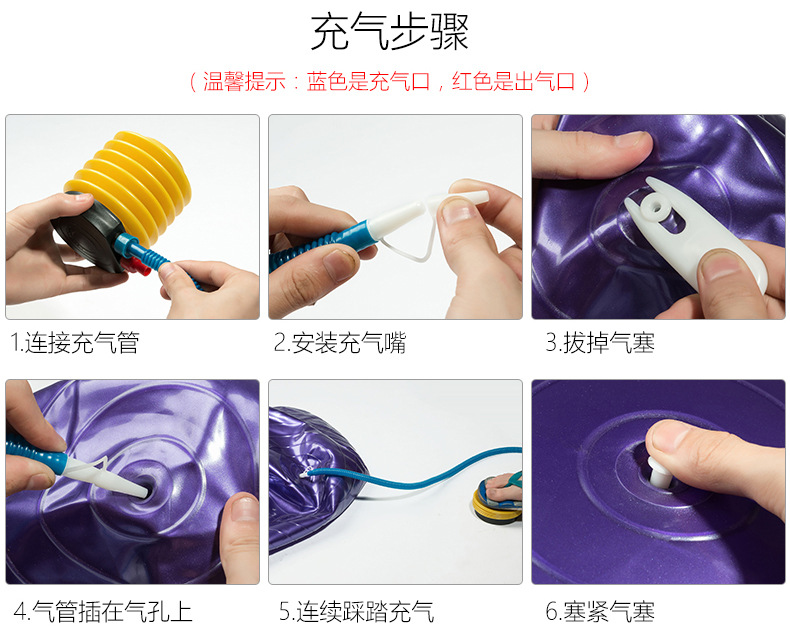 充气步骤

（温馨提示：蓝色是充气口，红色是出气口）

1.连接充气管

2.安装充气嘴

3.拔掉气塞

4.气管插在气孔上

5.连续踩踏充气

6.塞紧气塞