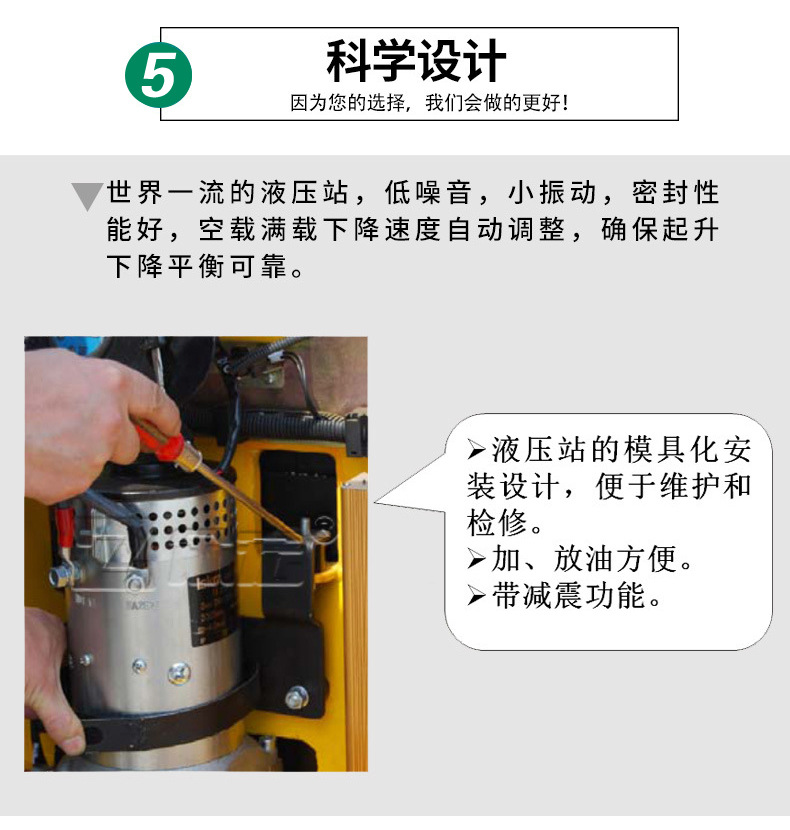 5

科学设计

因为您的选择，我们会做的更好！

世界一流的液压站，低噪音，小振动，密封性能好，空载满载下降速度自动调整，确保起升下降平衡可靠。

➢液压站的模具化安装设计，便于维护和检修。
➢加、放油方便。
➢带减震功能。