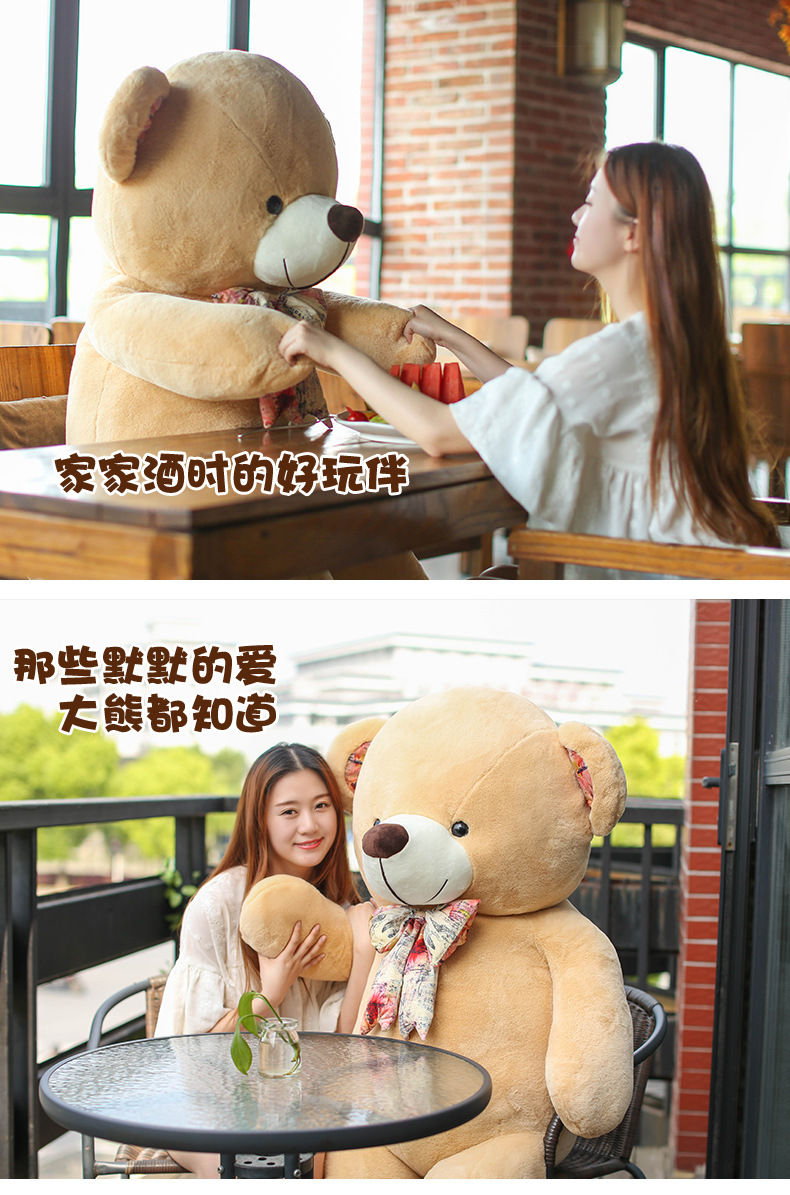 家家酒时的好玩伴

那些默默的爱
大熊都知道