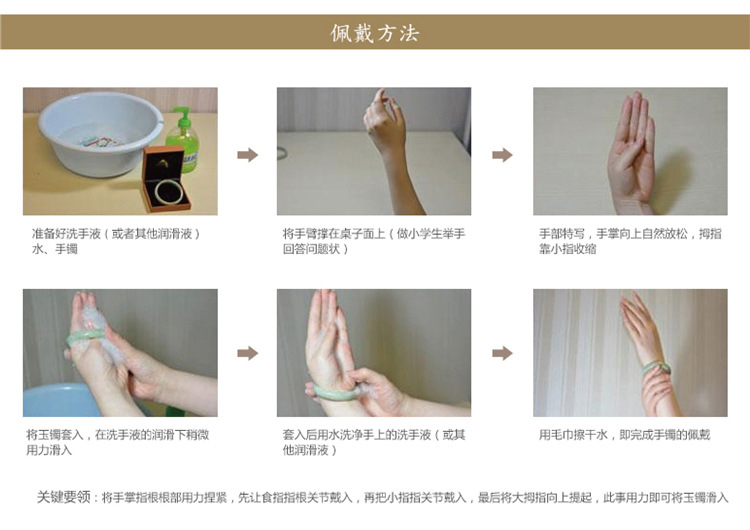 佩戴方法

准备好洗手液（或者其他润滑液）水、手镯

将手臂撑在桌子面上（做小学生举手回答问题状）

手部特写，手掌向上自然放松，拇指靠小指收缩

将玉镯套入，在洗手液的润滑下稍微用力滑入

套入后用水洗净手上的洗手液（或其他润滑液）

用毛巾擦干水，即完成手镯的佩戴

关键要领：将手掌指根根部用力捏紧，先让食指指根关节戴入，再把小指指关节戴入，最后将大拇指向上提起，此事用力即可将玉镯滑入