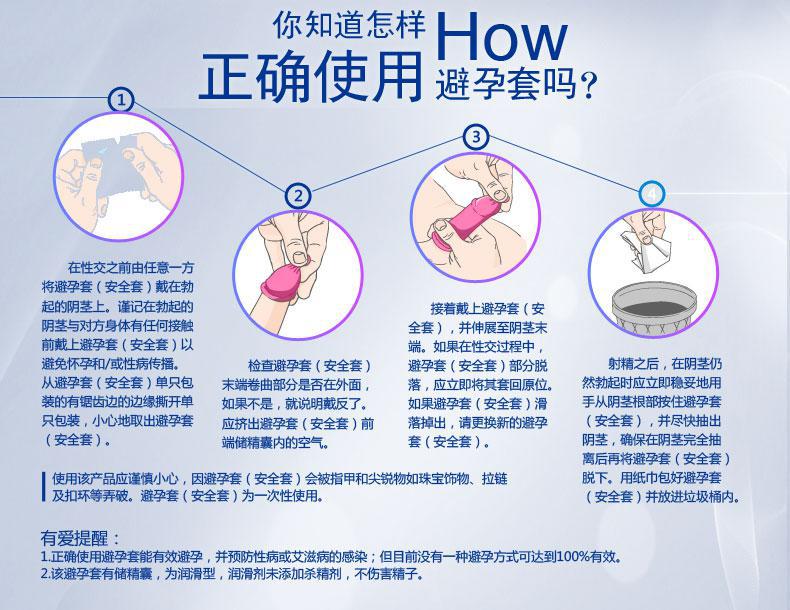 你知道怎样 How
正确使用 避孕套吗？

1

在性交之前由任意一方将避孕套（安全套）戴在勃起的阴茎上。谨记在勃起的阴茎与对方身体有任何接触前戴上避孕套（安全套）以避免怀孕和/或性病传播。从避孕套（安全套）单只包装的有锯齿边的边缘撕开单只包装，小心地取出避孕套（安全套）。

2

检查避孕套（安全套）末端卷曲部分是否在外面，如果不是，就说明戴反了。应挤出避孕套（安全套）前端储精囊内的空气。

3

接着戴上避孕套（安全套），并伸展至阴茎末端。如果在性交过程中，避孕套（安全套）部分脱落，应立即将其套回原位。如果避孕套（安全套）滑落掉出，请更换新的避孕套（安全套）。

4

射精之后，在阴茎仍然勃起时应立即稳妥地用手从阴茎根部按住避孕套（安全套），并尽快抽出阴茎，确保在阴茎完全抽离后再将避孕套（安全套）脱下。用纸巾包好避孕套（安全套）并放进垃圾桶内。

使用该产品应谨慎小心，因避孕套（安全套）会被指甲和尖锐物如珠宝饰物、拉链及扣环等弄破。避孕套（安全套）为一次性使用。

有爱提醒：
1.正确使用避孕套能有效避孕，并预防性病或艾滋病的感染；但目前没有一种避孕方式可达到100%有效。
2.该避孕套有储精囊，为润滑型，润滑剂未添加杀精剂，不伤害精子。