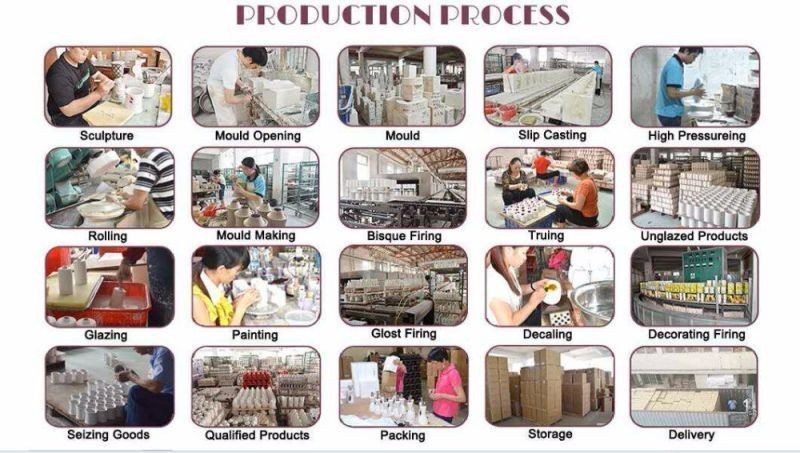 PRODUCTION PROCESS

Sculpture
Mould Opening
Mould
Slip Casting
High Pressureing

Rolling
Mould Making
Bisque Firing
Truing
Unglazed Products

Glazing
Painting
Glost Firing
Decaling
Decorating Firing

Seizing Goods
Qualified Products
Packing
Storage
Delivery