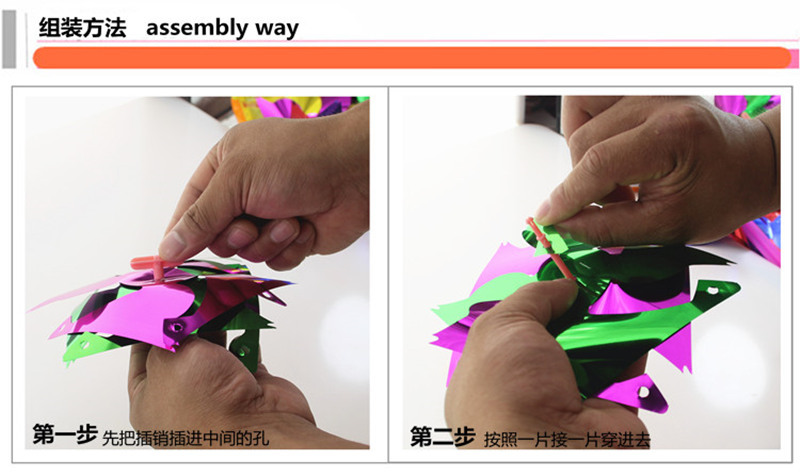 组装方法 assembly way

第一步 先把插销插进中间的孔

第二步 按照一片接一片穿进去