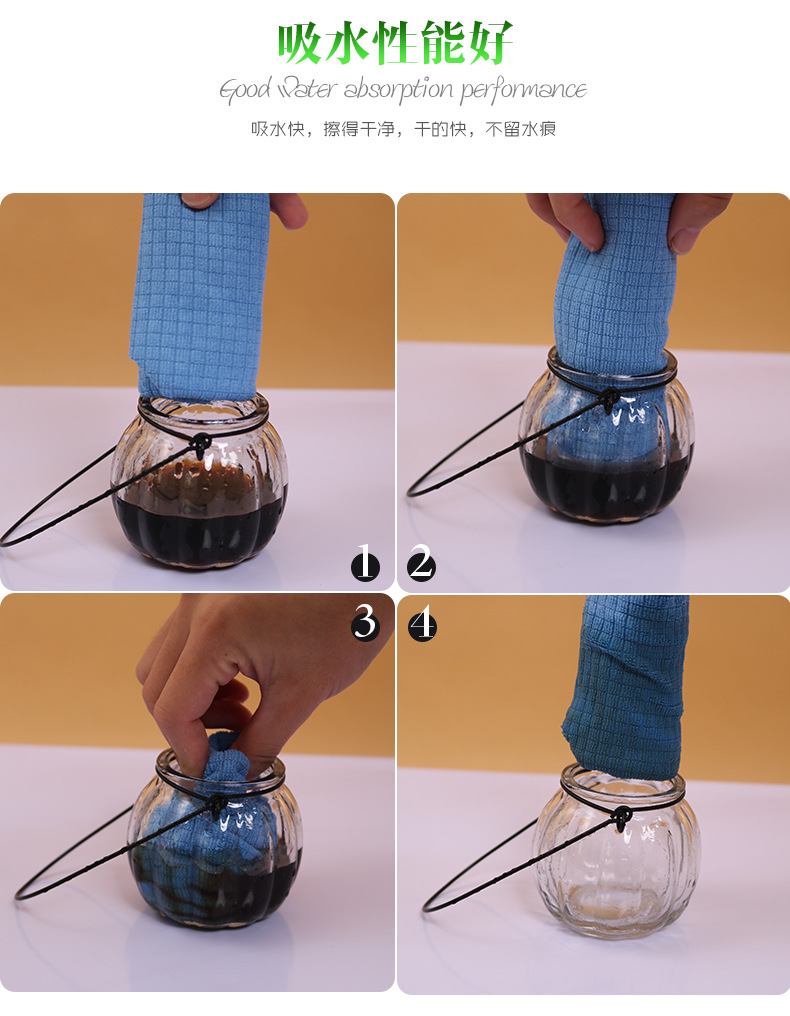 吸水性能好

Good Water absorption performance

吸水快，擦得干净，干的快，不留水痕

1

2

3

4