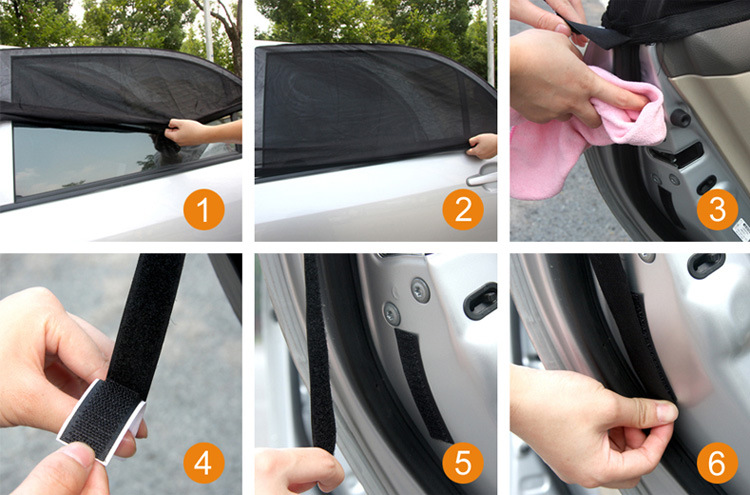 1

2

3

4

5

6