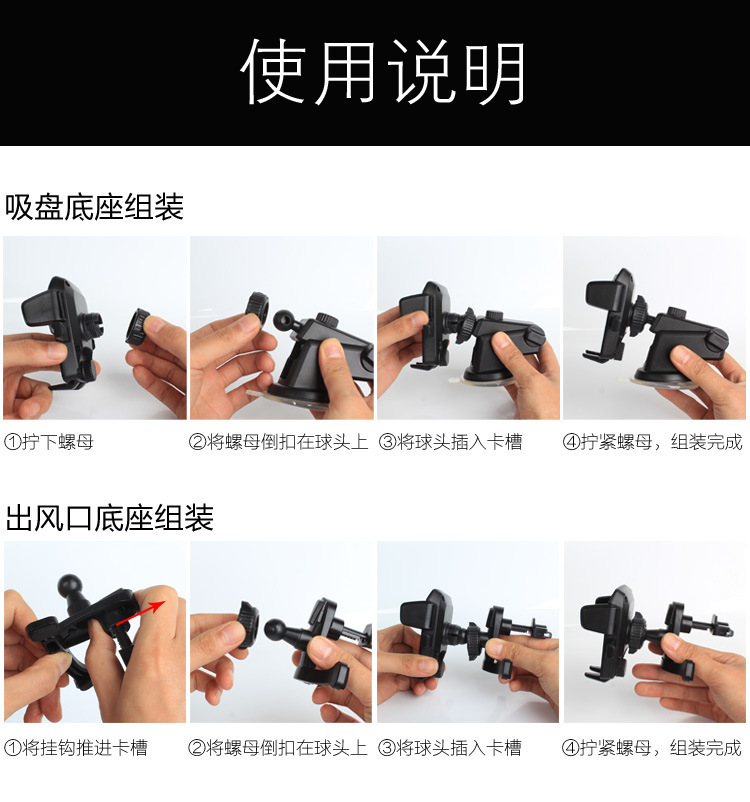 使用说明

吸盘底座组装

①拧下螺母

②将螺母倒扣在球头上

③将球头插入卡槽

④拧紧螺母，组装完成

出风口底座组装

①将挂钩推进卡槽

②将螺母倒扣在球头上

③将球头插入卡槽

④拧紧螺母，组装完成