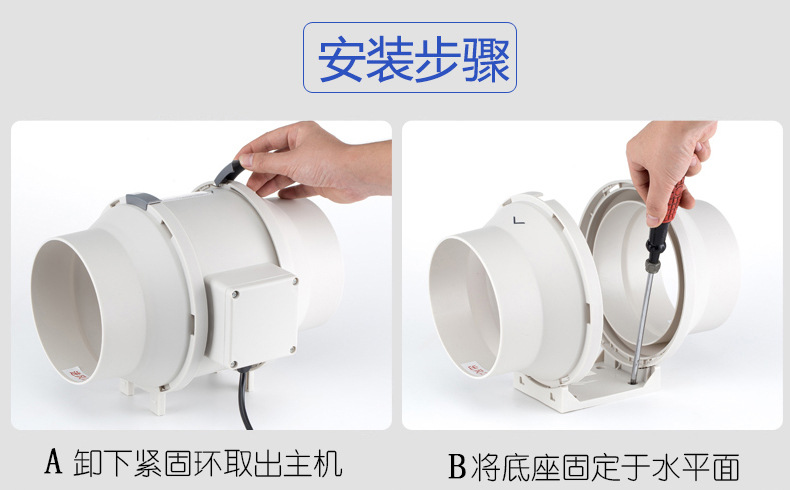 安装步骤

A 卸下紧固环取出主机

B 将底座固定于水平面