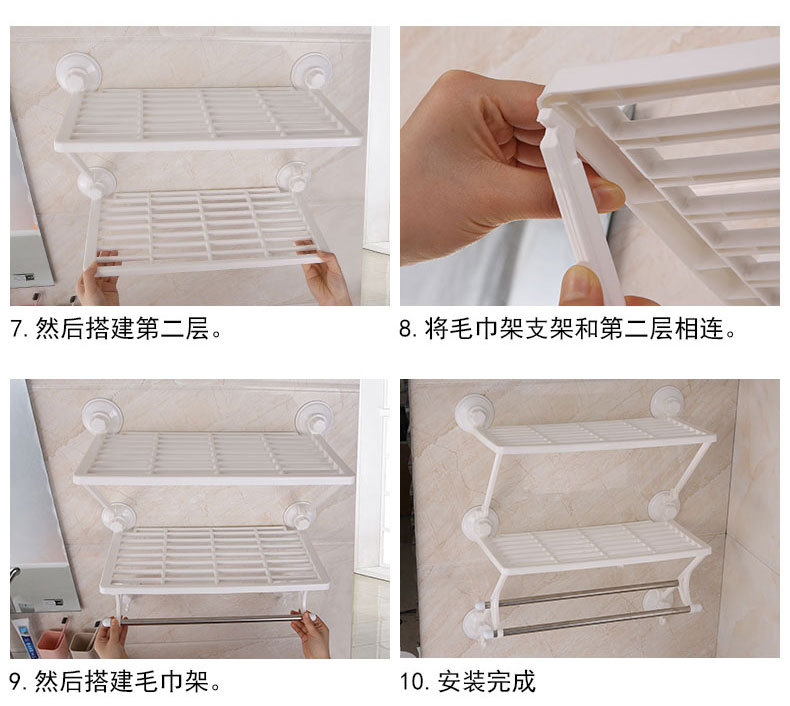 7. 然后搭建第二层。

8. 将毛巾架支架和第二层相连。

9. 然后搭建毛巾架。

10. 安装完成