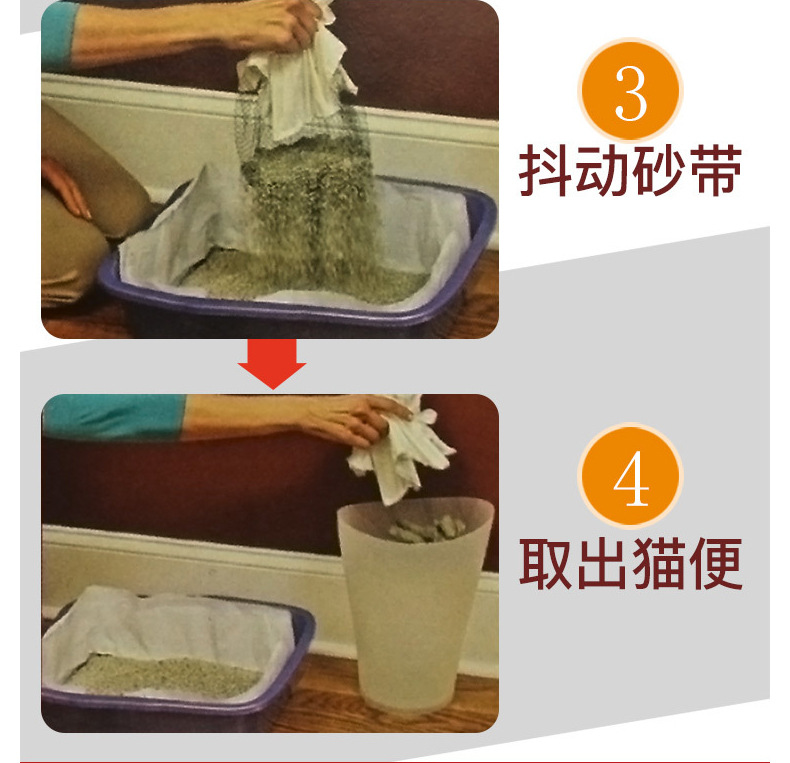 3
抖动砂带

4
取出猫便