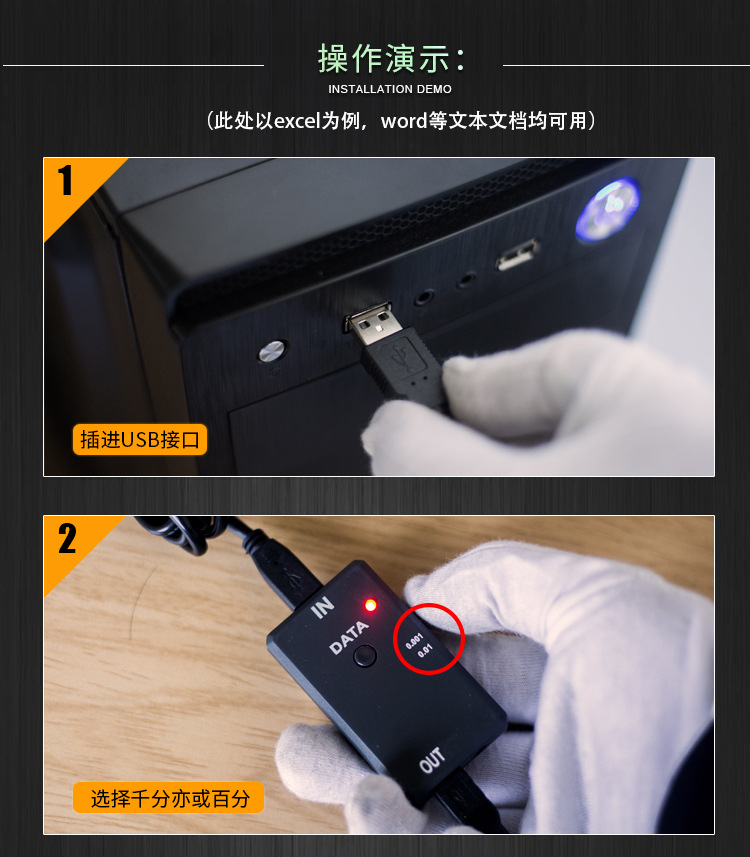 操作演示：
INSTALLATION DEMO
（此处以excel为例，word等文本文档均可用）

1
插进USB接口

2
IN
DATA
0.001
0.01
OUT
选择千分亦或百分