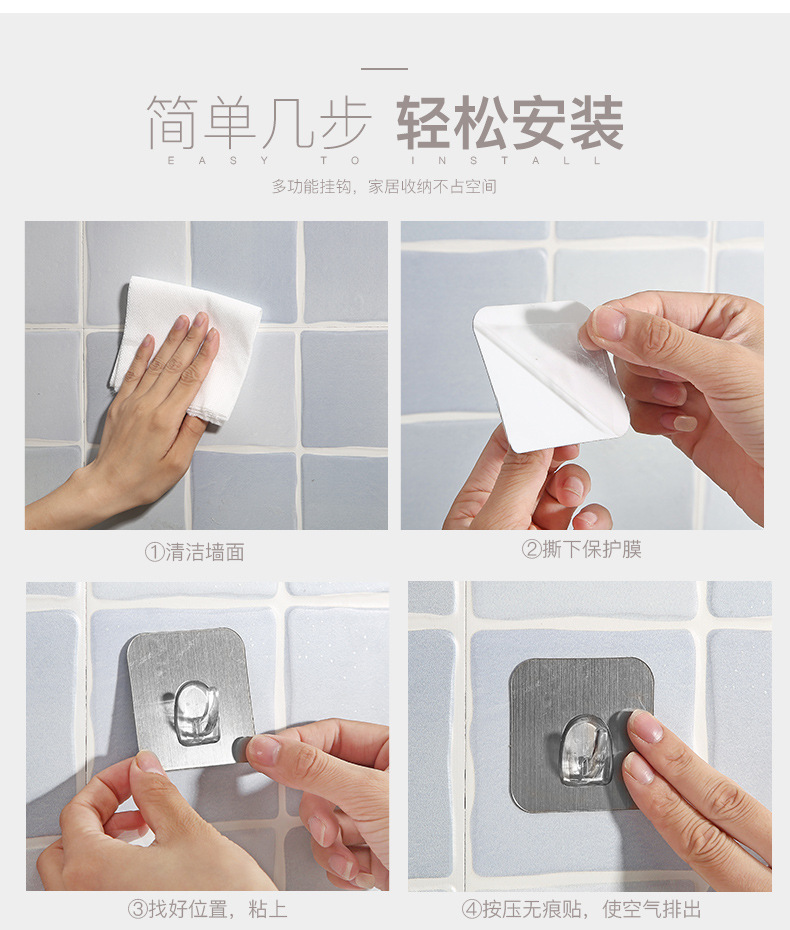 简单几步 轻松安装
EASY TO INSTALL
多功能挂钩，家居收纳不占空间

①清洁墙面

②撕下保护膜

③找好位置，粘上

④按压无痕贴，使空气排出