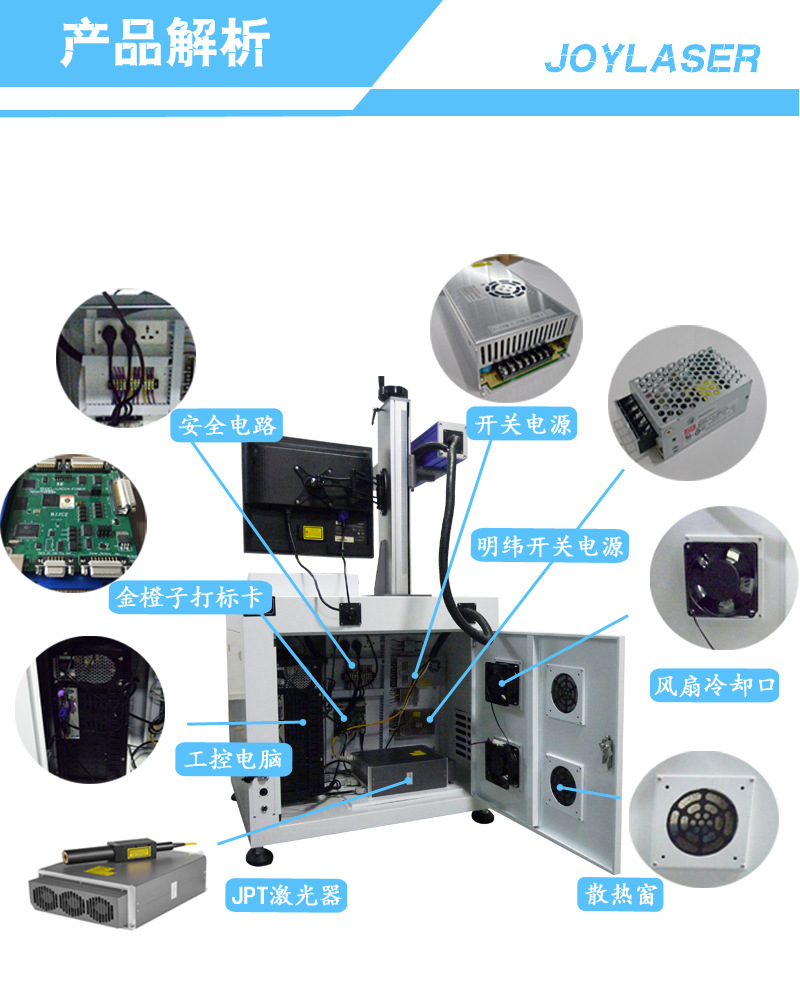 产品解析

JOYLASER

安全电路

开关电源

明纬开关电源

金橙子打标卡

风扇冷却口

工控电脑

JPT激光器

散热窗