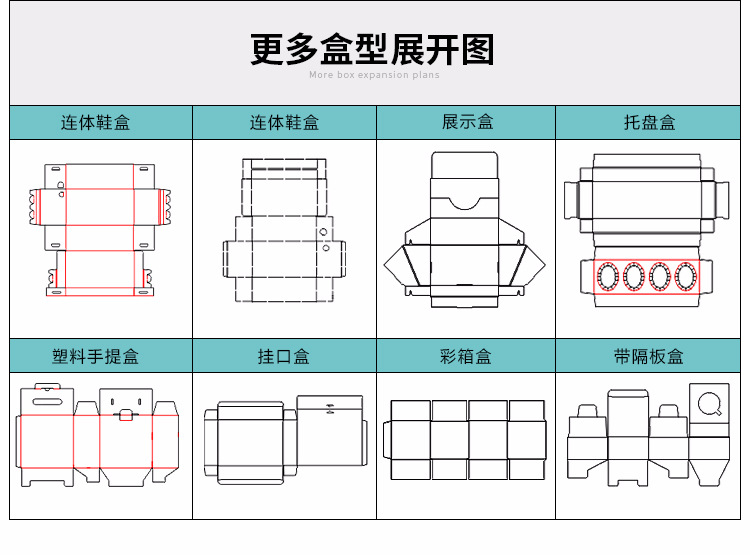 更多盒型展开图
More box expansion plans

| 连体鞋盒 | 连体鞋盒 | 展示盒 | 托盘盒 |
|---|---|---|---|
| 塑料手提盒 | 挂口盒 | 彩箱盒 | 带隔板盒 |