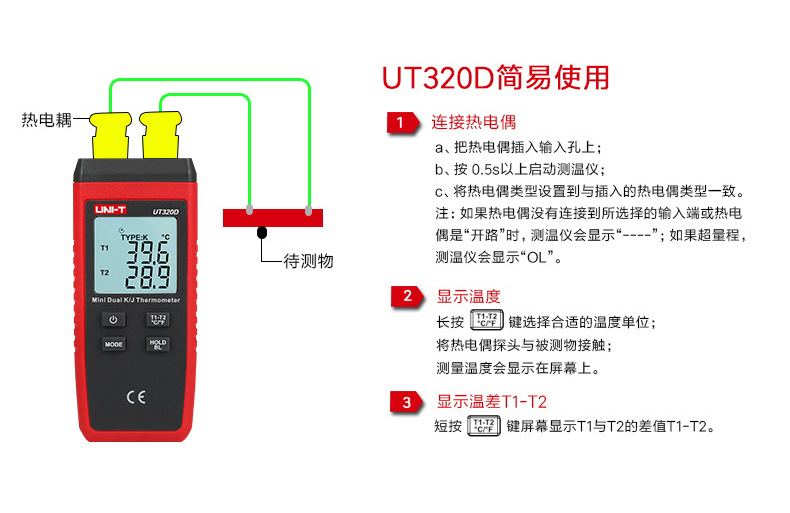 热电耦

UNI-T UT320D

TYPE:K °C

T1 39.6

T2 28.9

Mini Dual K/J Thermometer

T1-T2 °C/°F

MODE

HOLD BL

CE

待测物

UT320D简易使用

1 连接热电偶

a、把热电偶插入输入孔上；

b、按 0.5s以上启动测温仪；

c、将热电偶类型设置到与插入的热电偶类型一致。

注：如果热电偶没有连接到所选择的输入端或热电偶是“开路”时，测温仪会显示“----”；如果超量程，测温仪会显示“OL”。

2 显示温度

长按 T1-T2 °C/°F 键选择合适的温度单位；

将热电偶探头与被测物接触；

测量温度会显示在屏幕上。

3 显示温差T1-T2

短按 T1-T2 °C/°F 键屏幕显示T1与T2的差值T1-T2。