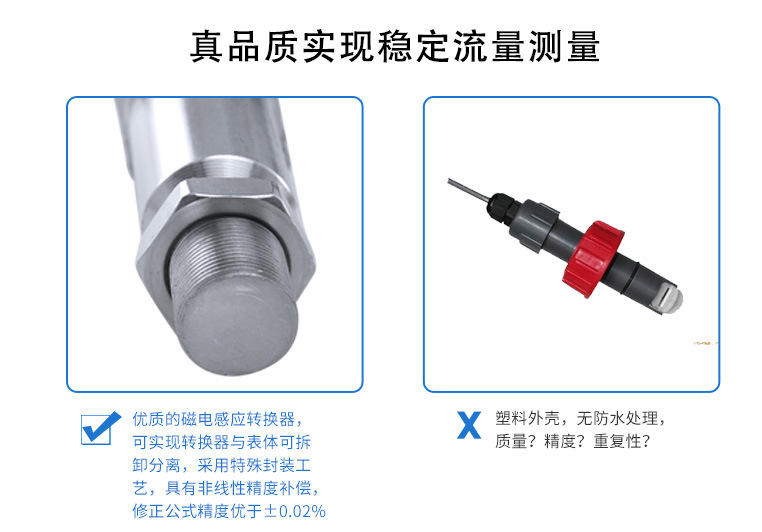 真品质实现稳定流量测量

优质的磁电感应转换器，可实现转换器与表体可拆卸分离，采用特殊封装工艺，具有非线性精度补偿，修正公式精度优于±0.02%

X 塑料外壳，无防水处理，质量？精度？重复性？