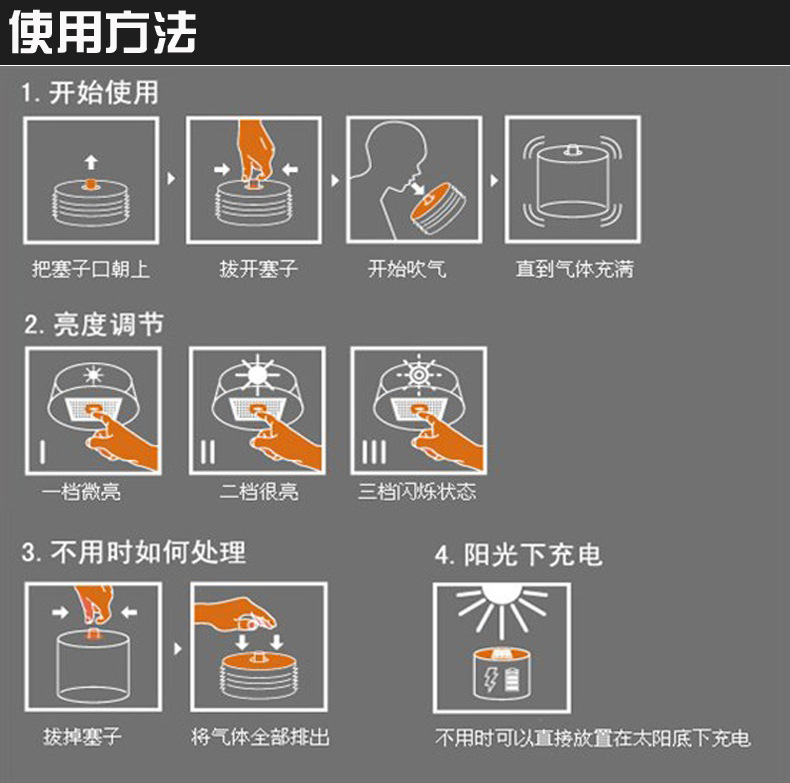 使用方法

1. 开始使用

把塞子口朝上

拔开塞子

开始吹气

直到气体充满

2. 亮度调节

I
一档微亮

II
二档很亮

III
三档闪烁状态

3. 不用时如何处理

拔掉塞子

将气体全部排出

4. 阳光下充电

不用时可以直接放置在太阳底下充电