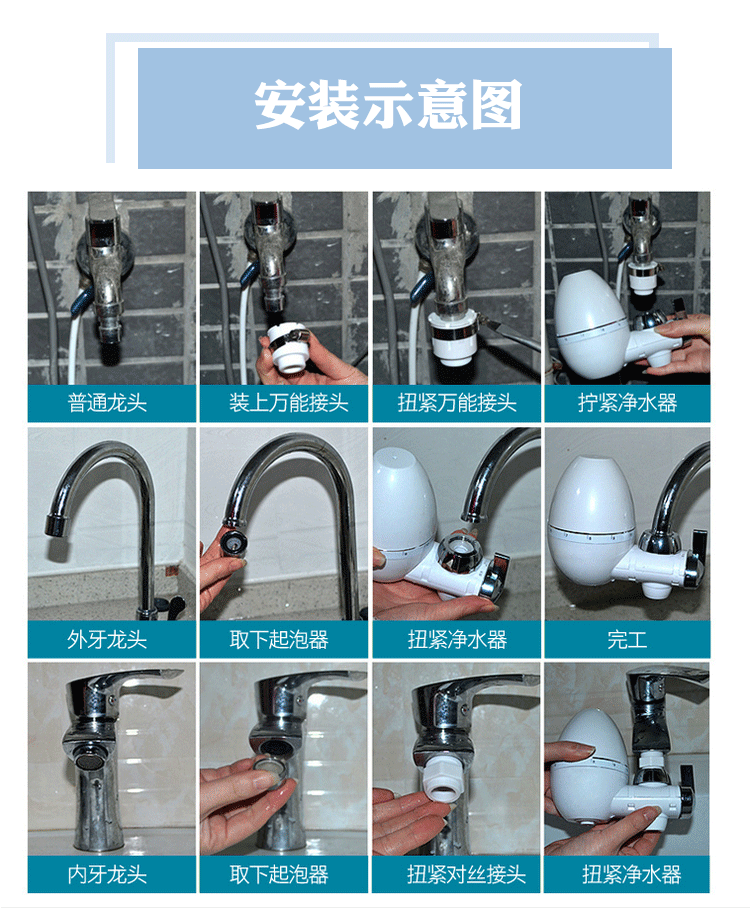 安装示意图

普通龙头

装上万能接头

扭紧万能接头

拧紧净水器

外牙龙头

取下起泡器

扭紧净水器

完工

内牙龙头

取下起泡器

扭紧对丝接头

扭紧净水器