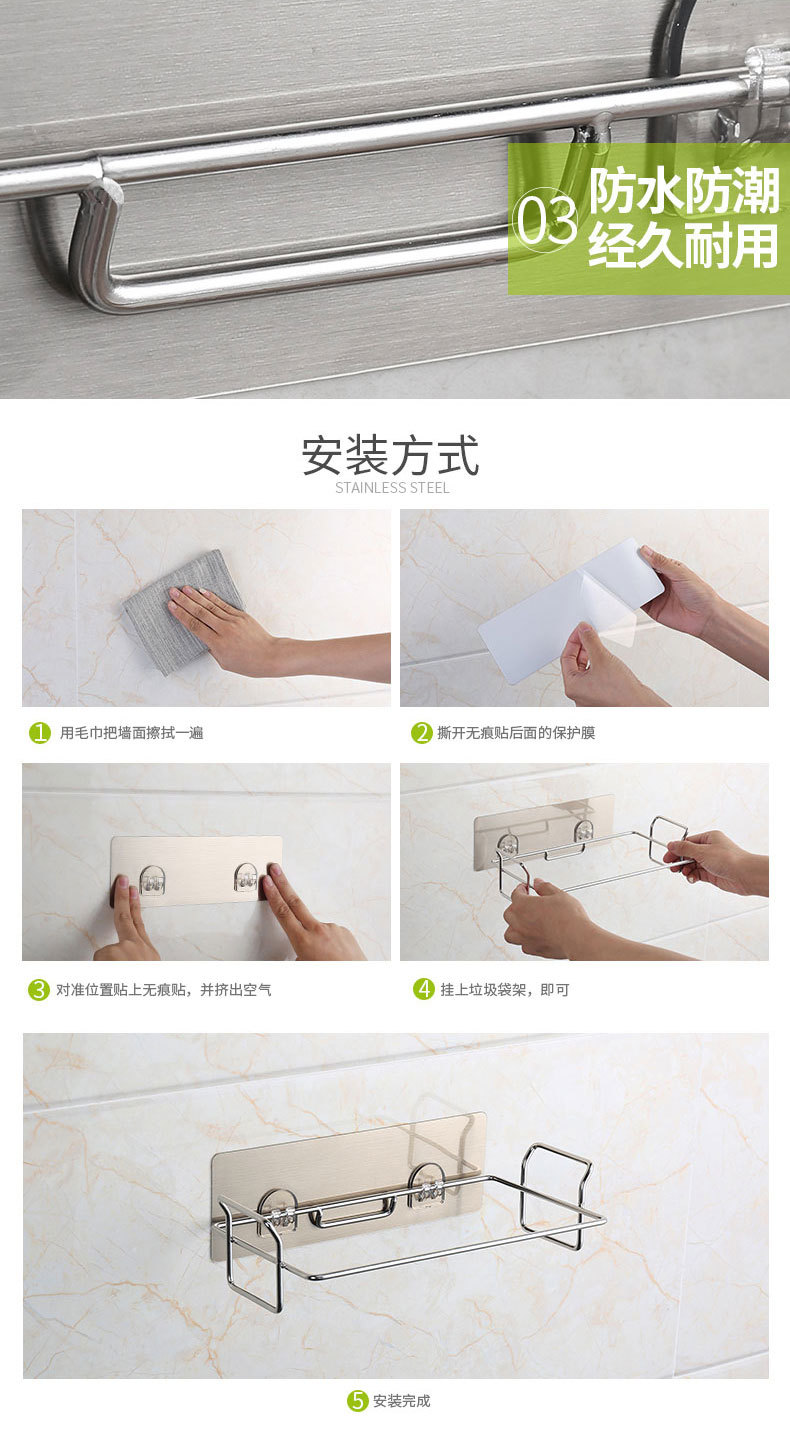 03 防水防潮
经久耐用

安装方式
STAINLESS STEEL

1 用毛巾把墙面擦拭一遍

2 撕开无痕贴后面的保护膜

3 对准位置贴上无痕贴，并挤出空气

4 挂上垃圾袋架，即可

5 安装完成