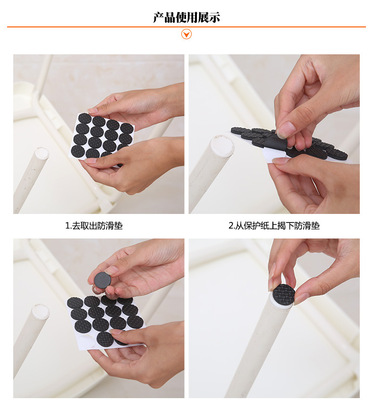 产品使用展示

1.去取出防滑垫

2.从保护纸上揭下防滑垫