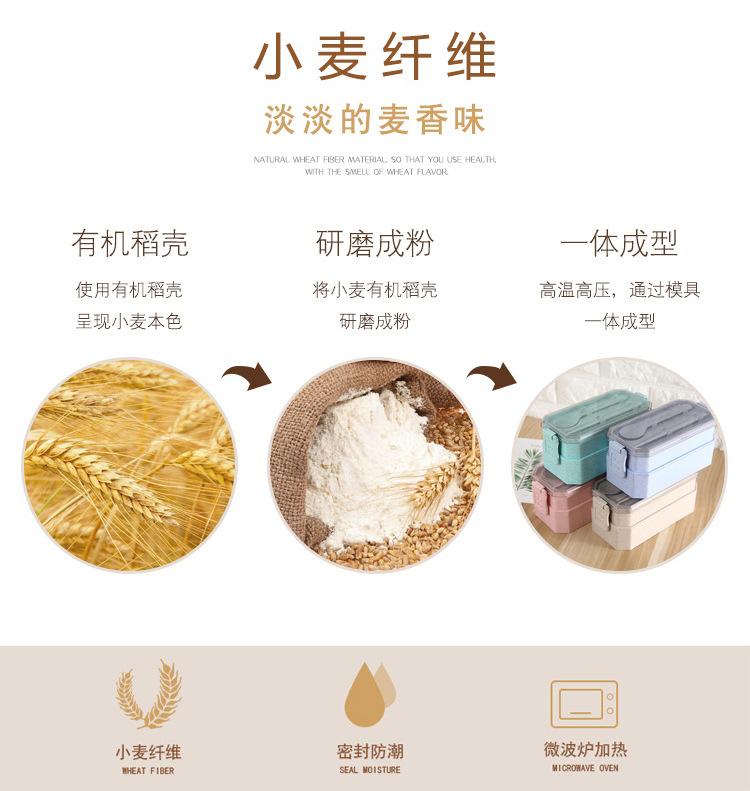 小麦纤维

淡淡的麦香味

NATURAL WHEAT FIBER MATERIAL, SO THAT YOU USE HEALTH, WITH THE SMELL OF WHEAT FLAVOR.

有机稻壳

使用有机稻壳
呈现小麦本色

研磨成粉

将小麦有机稻壳
研磨成粉

一体成型

高温高压，通过模具
一体成型

小麦纤维
WHEAT FIBER

密封防潮
SEAL MOISTURE

微波炉加热
MICROWAVE OVEN