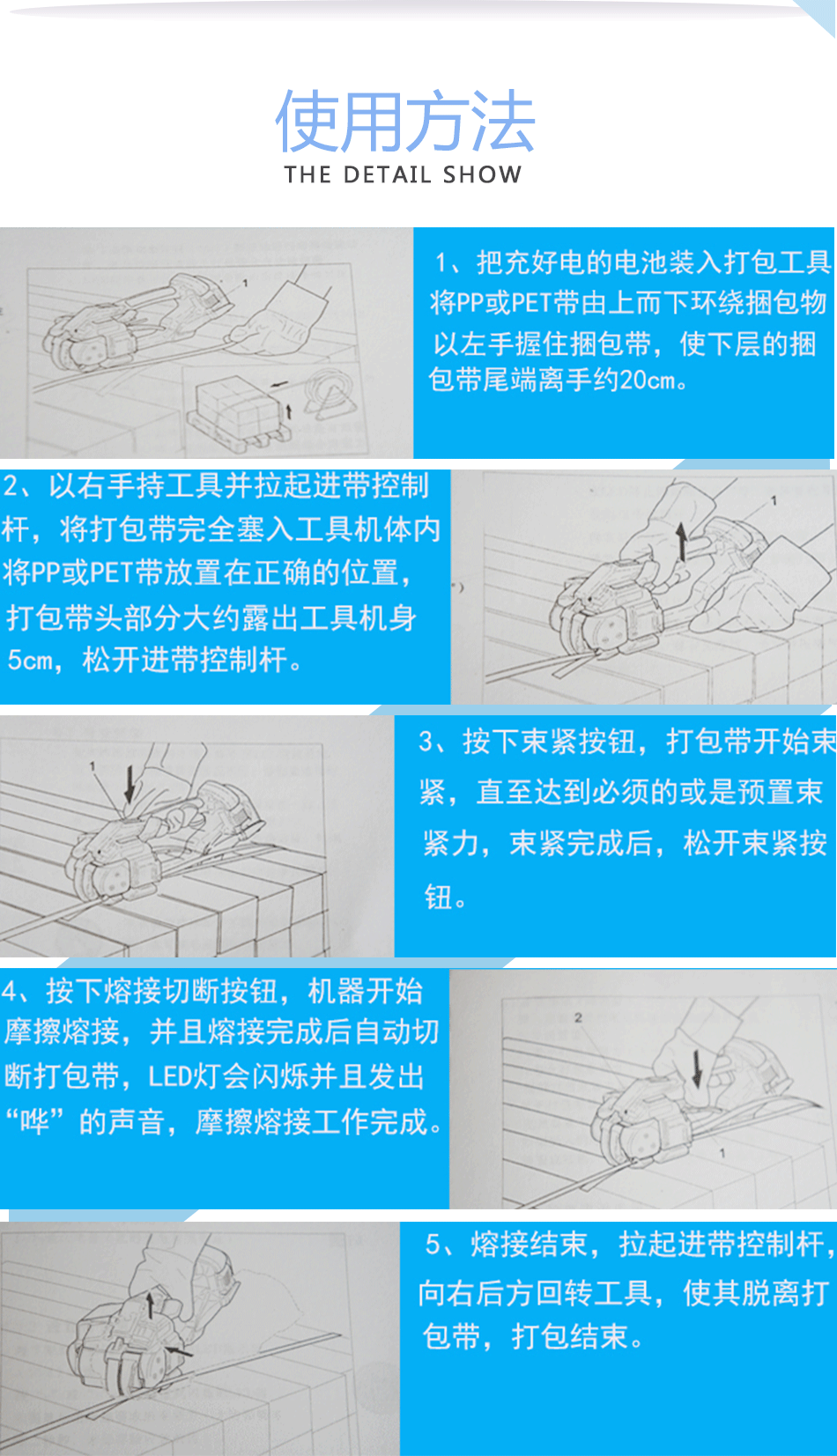 使用方法
THE DETAIL SHOW

1

1、把充好电的电池装入打包工具将PP或PET带由上而下环绕捆包物以左手握住捆包带，使下层的捆包带尾端离手约20cm。

2、以右手持工具并拉起进带控制杆，将打包带完全塞入工具机体内将PP或PET带放置在正确的位置，打包带头部分大约露出工具机身5cm，松开进带控制杆。

1

1

3、按下束紧按钮，打包带开始束紧，直至达到必须的或是预置束紧力，束紧完成后，松开束紧按钮。

4、按下熔接切断按钮，机器开始摩擦熔接，并且熔接完成后自动切断打包带，LED灯会闪烁并且发出“哗”的声音，摩擦熔接工作完成。

2

1

5、熔接结束，拉起进带控制杆，向右后方回转工具，使其脱离打包带，打包结束。