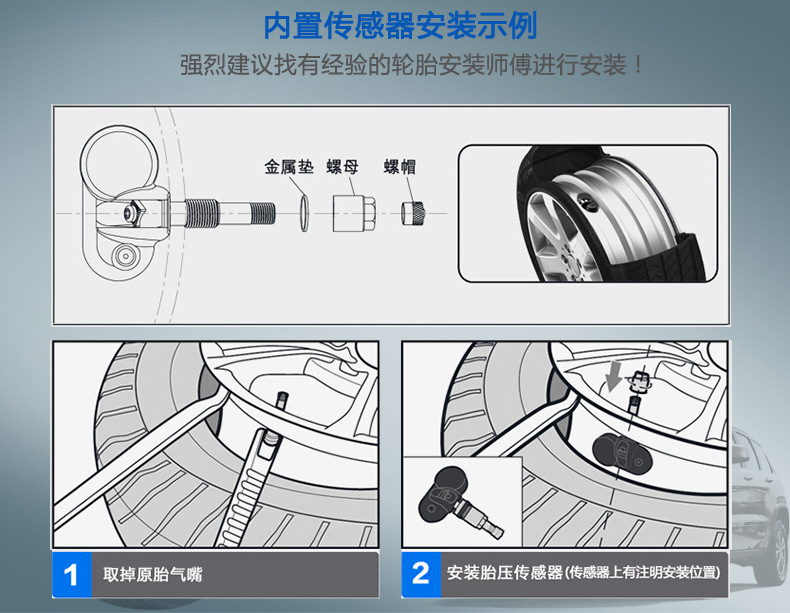 内置传感器安装示例

强烈建议找有经验的轮胎安装师傅进行安装！

金属垫 螺母 螺帽

1 取掉原胎气嘴

2 安装胎压传感器（传感器上有注明安装位置）