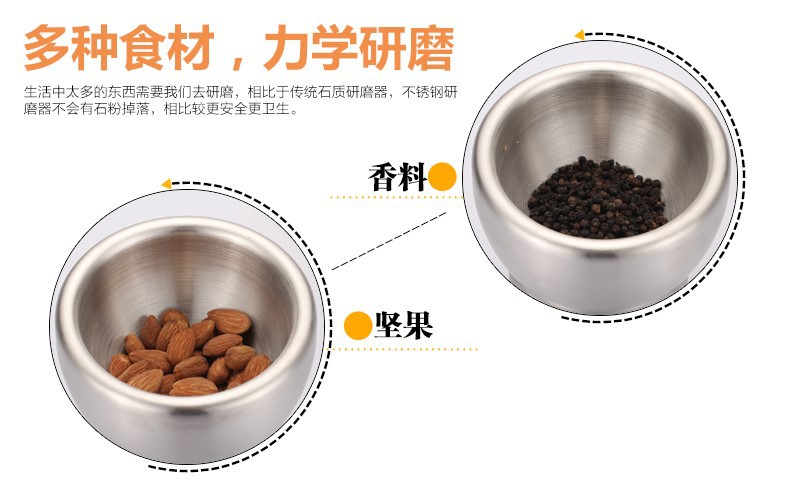 多种食材，力学研磨

生活中太多的东西需要我们去研磨，相比于传统石质研磨器，不锈钢研磨器不会有石粉掉落，相比较更安全更卫生。

香料

坚果