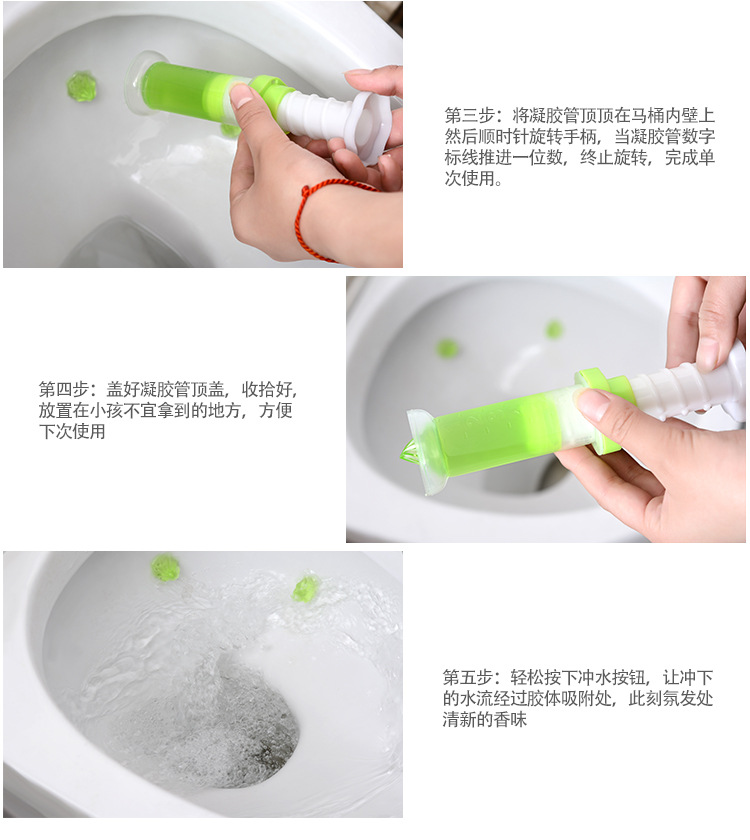 第三步：将凝胶管顶顶在马桶内壁上然后顺时针旋转手柄，当凝胶管数字标线推进一位数，终止旋转，完成单次使用。

第四步：盖好凝胶管顶盖，收拾好，放置在小孩不宜拿到的地方，方便下次使用

第五步：轻松按下冲水按钮，让冲下的水流经过胶体吸附处，此刻氛发处清新的香味