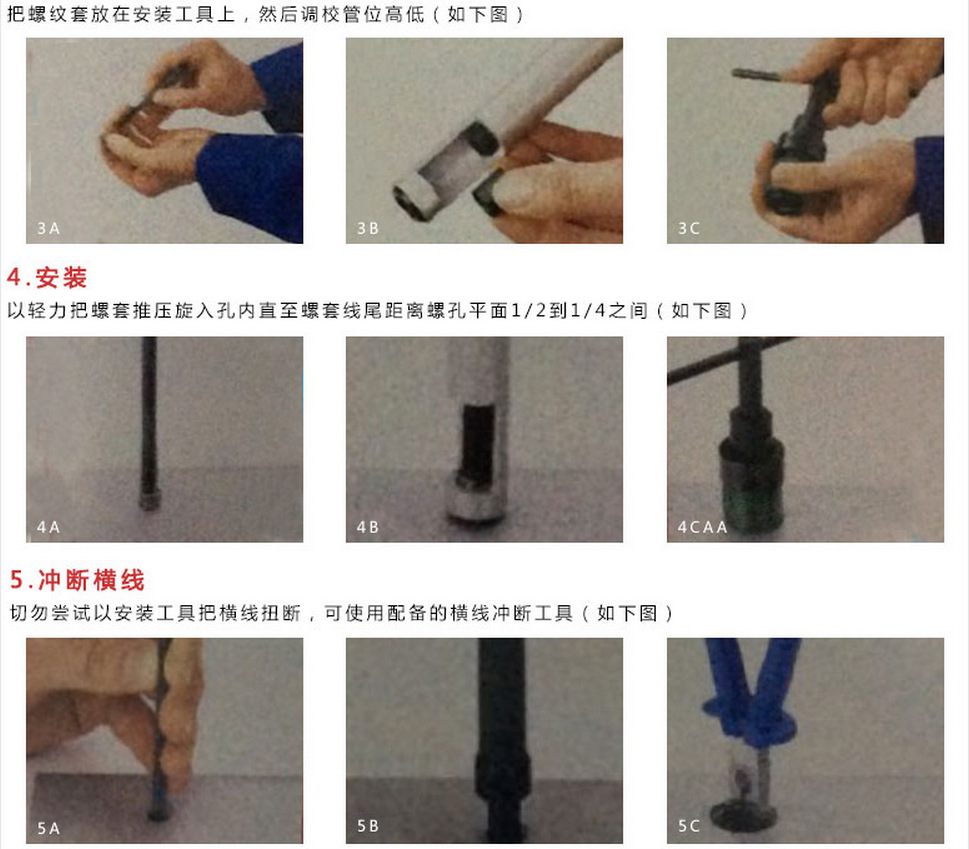 把螺纹套放在安装工具上，然后调校管位高低（如下图）

3A

3B

3C

4.安装

以轻力把螺套推压旋入孔内直至螺套线尾距离螺孔平面1/2到1/4之间（如下图）

4A

4B

4CAA

5.冲断横线

切勿尝试以安装工具把横线扭断，可使用配备的横线冲断工具（如下图）

5A

5B

5C