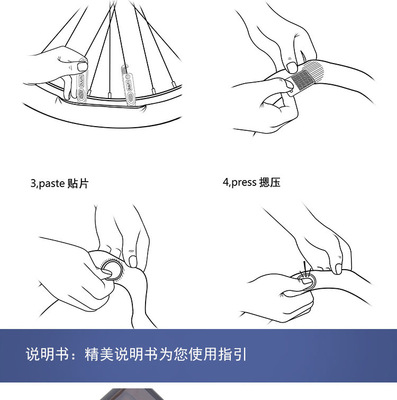 3,paste 贴片

4,press 摁压

说明书：精美说明书为您使用指引