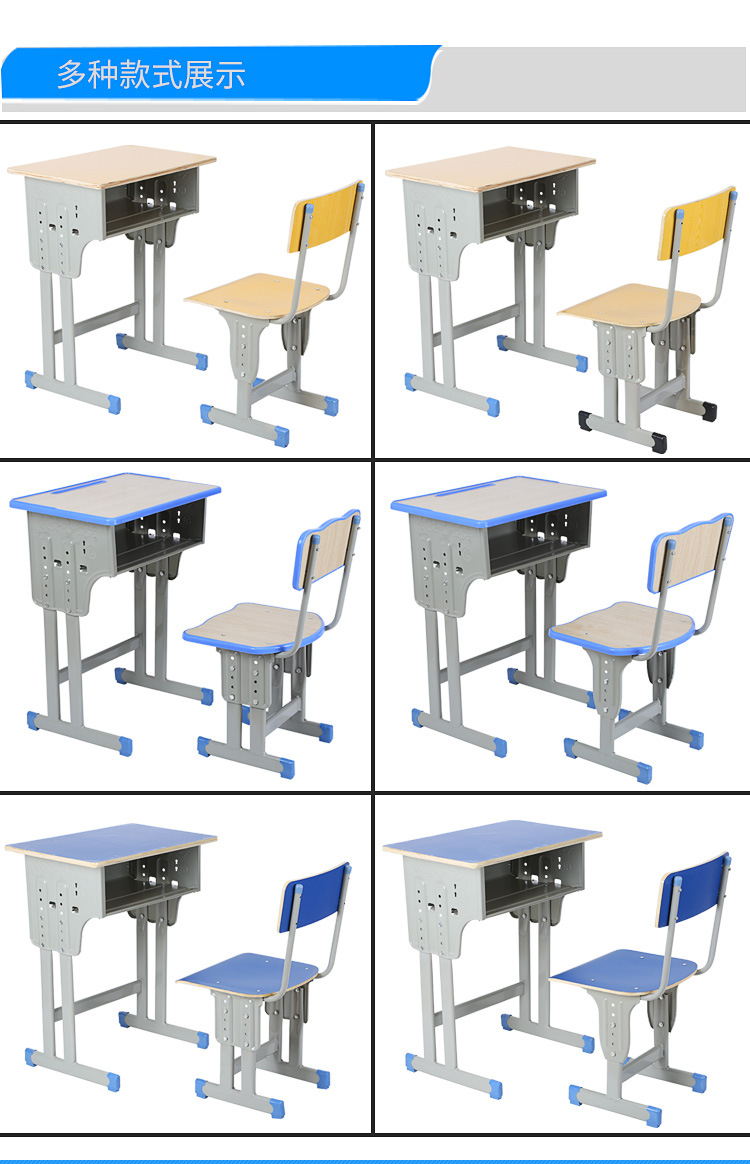 多种款式展示