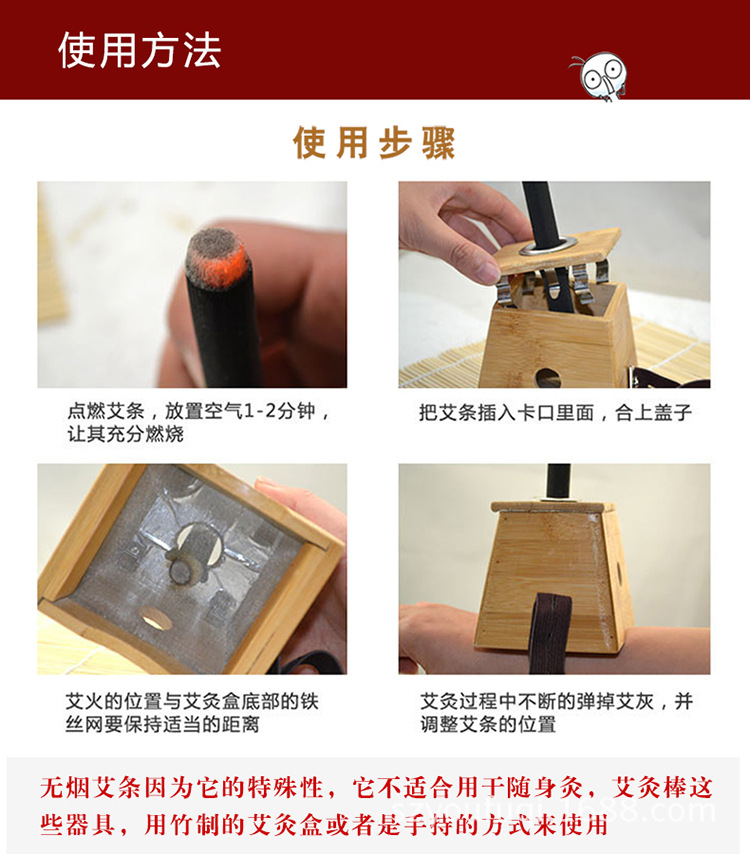 使用方法

使用步骤

点燃艾条，放置空气1-2分钟，让其充分燃烧

把艾条插入卡口里面，合上盖子

艾火的位置与艾灸盒底部的铁丝网要保持适当的距离

艾灸过程中不断的弹掉艾灰，并调整艾条的位置

无烟艾条因为它的特殊性，它不适合用于随身灸，艾灸棒这些器具，用竹制的艾灸盒或者是手持的方式来使用