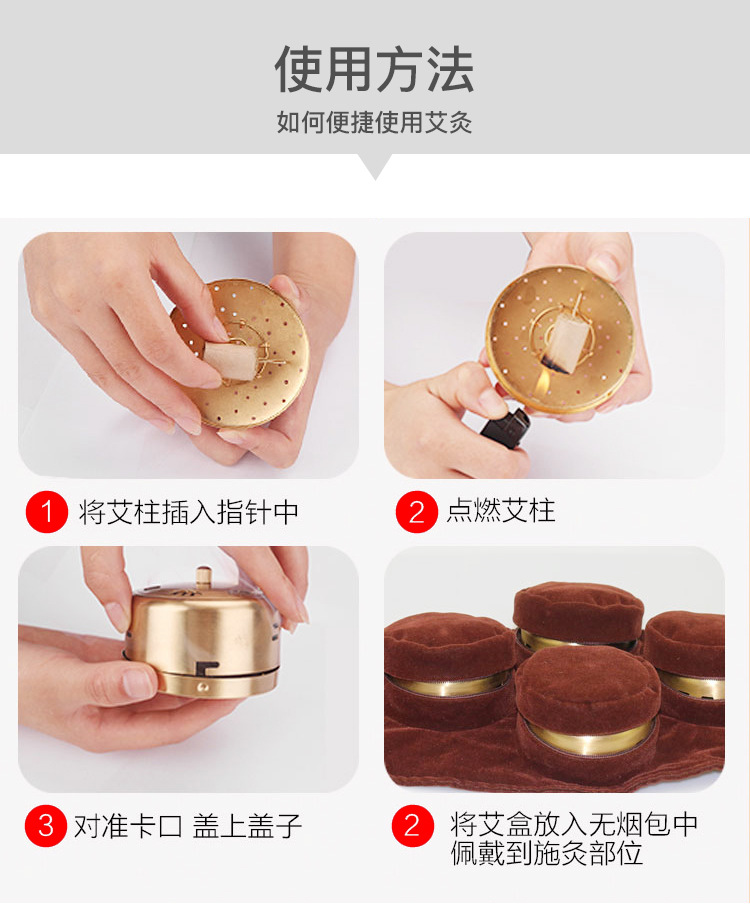 使用方法
如何便捷使用艾灸

1 将艾柱插入指针中

2 点燃艾柱

3 对准卡口 盖上盖子

2 将艾盒放入无烟包中
佩戴到施灸部位