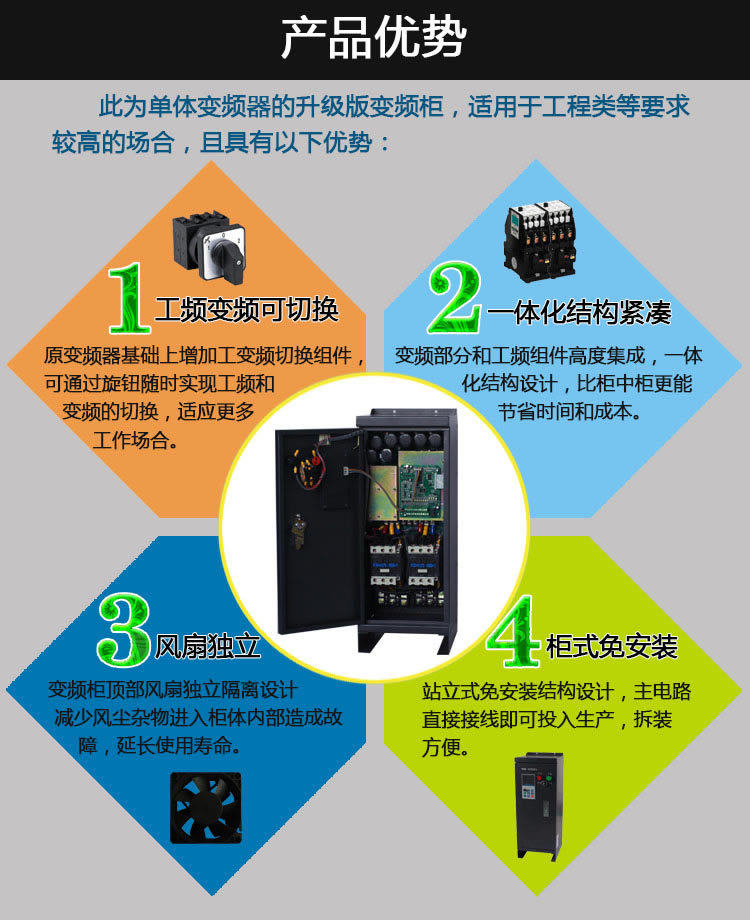 产品优势

此为单体变频器的升级版变频柜，适用于工程类等要求较高的场合，且具有以下优势：

1 工频变频可切换

原变频器基础上增加工变频切换组件，可通过旋钮随时实现工频和变频的切换，适应更多工作场合。

2 一体化结构紧凑

变频部分和工频组件高度集成，一体化结构设计，比柜中柜更能节省时间和成本。

3 风扇独立

变频柜顶部风扇独立隔离设计减少风尘杂物进入柜体内部造成故障，延长使用寿命。

4 柜式免安装

站立式免安装结构设计，主电路直接接线即可投入生产，拆装方便。