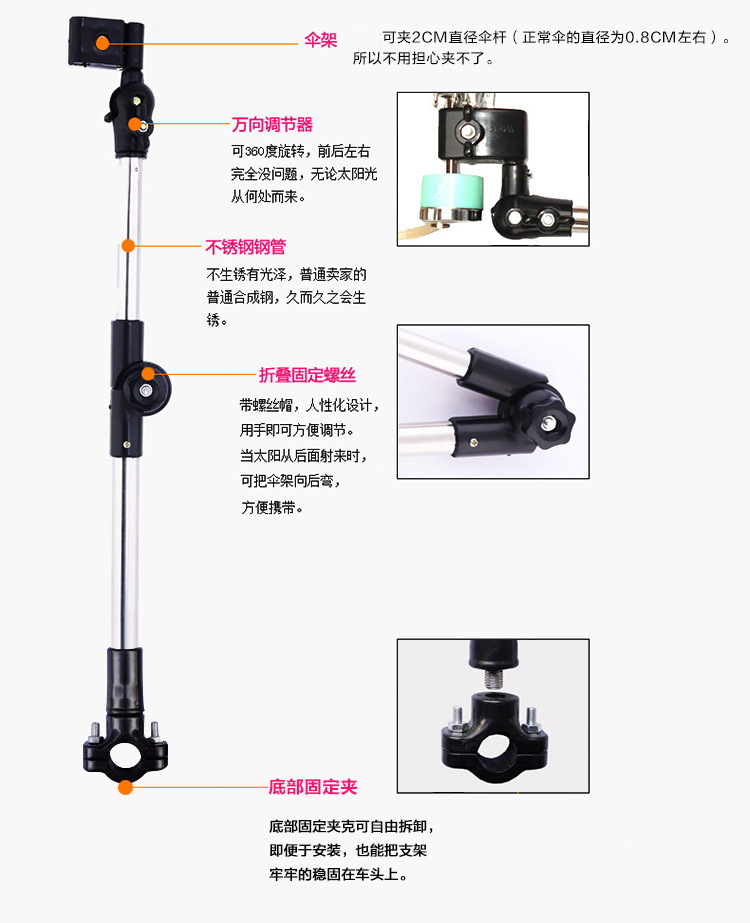 伞架

可夹2CM直径伞杆（正常伞的直径为0.8CM左右）。所以不用担心夹不了。

万向调节器

可360度旋转，前后左右完全没问题，无论太阳光从何处而来。

不锈钢钢管

不生锈有光泽，普通卖家的普通合成钢，久而久之会生锈。

折叠固定螺丝

带螺丝帽，人性化设计，用手即可方便调节。当太阳从后面射来时，可把伞架向后弯，方便携带。

底部固定夹

底部固定夹克可自由拆卸，即便于安装，也能把支架牢牢的稳固在车头上。