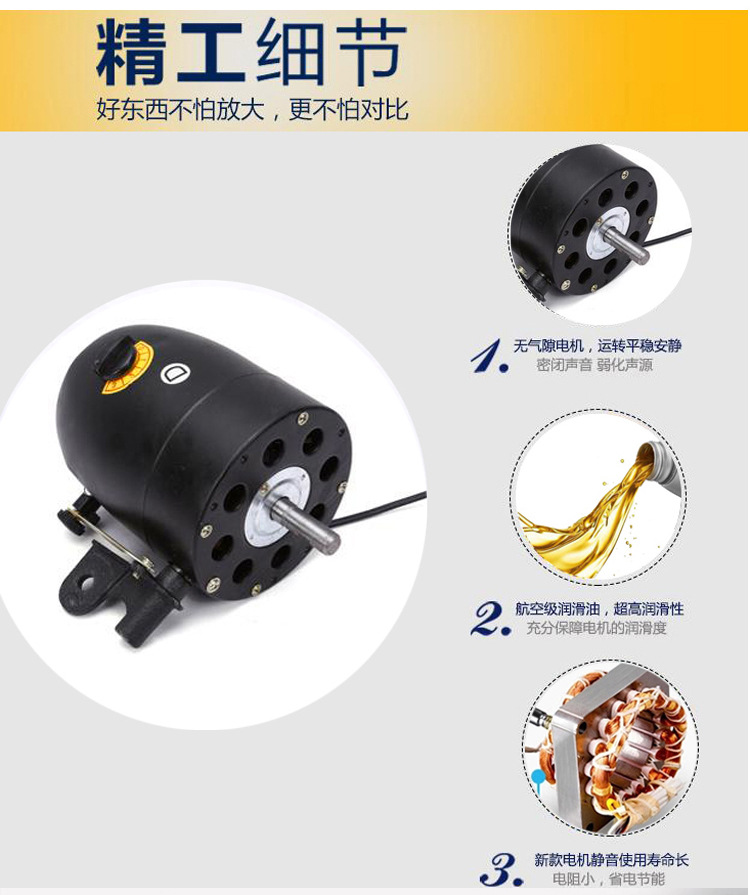 精工细节
好东西不怕放大，更不怕对比

1. 无气隙电机，运转平稳安静
密闭声音 弱化声源

2. 航空级润滑油，超高润滑性
充分保障电机的润滑度

3. 新款电机静音使用寿命长
电阻小，省电节能