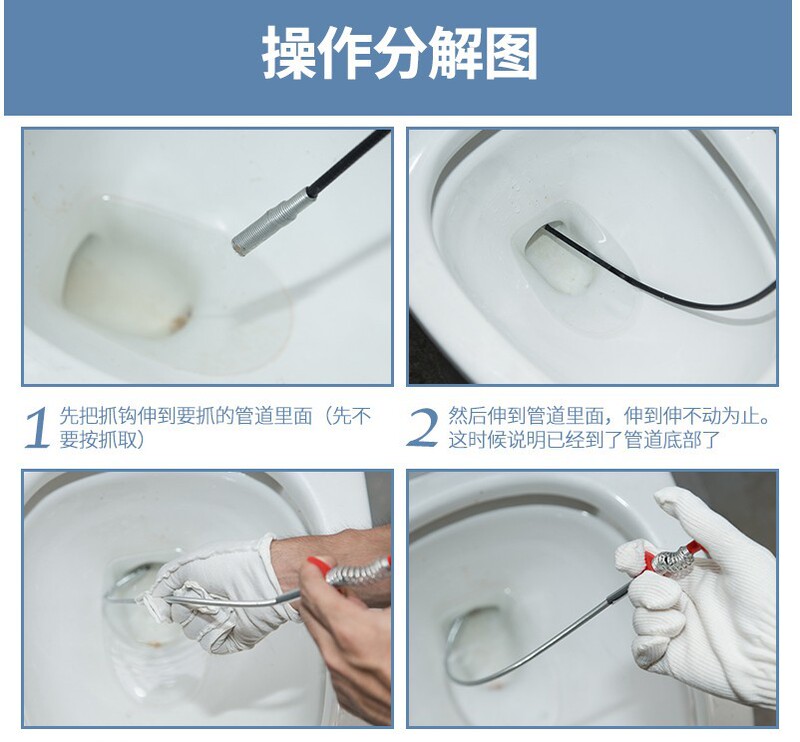 操作分解图

1 先把抓钩伸到要抓的管道里面（先不要按抓取）

2 然后伸到管道里面，伸到伸不动为止。这时候说明已经到了管道底部了