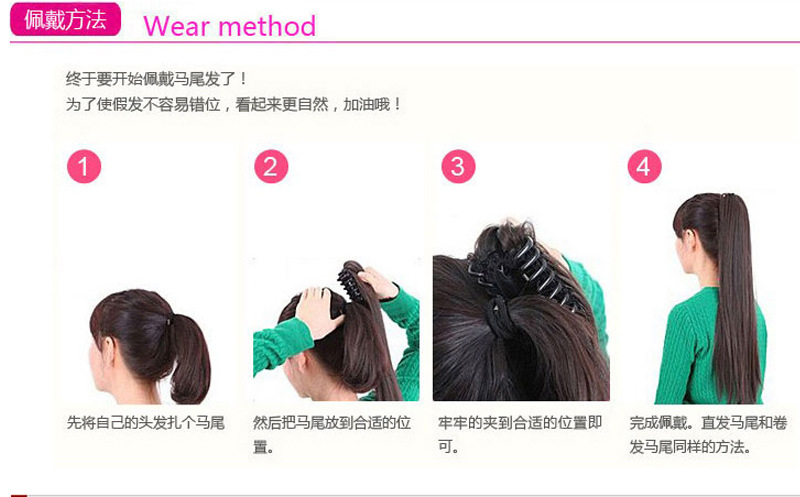 佩戴方法 Wear method

终于要开始佩戴马尾发了！
为了使假发不容易错位，看起来更自然，加油哦！

1

先将自己的头发扎个马尾

2

然后把马尾放到合适的位置。

3

牢牢的夹到合适的位置即可。

4

完成佩戴。直发马尾和卷发马尾同样的方法。