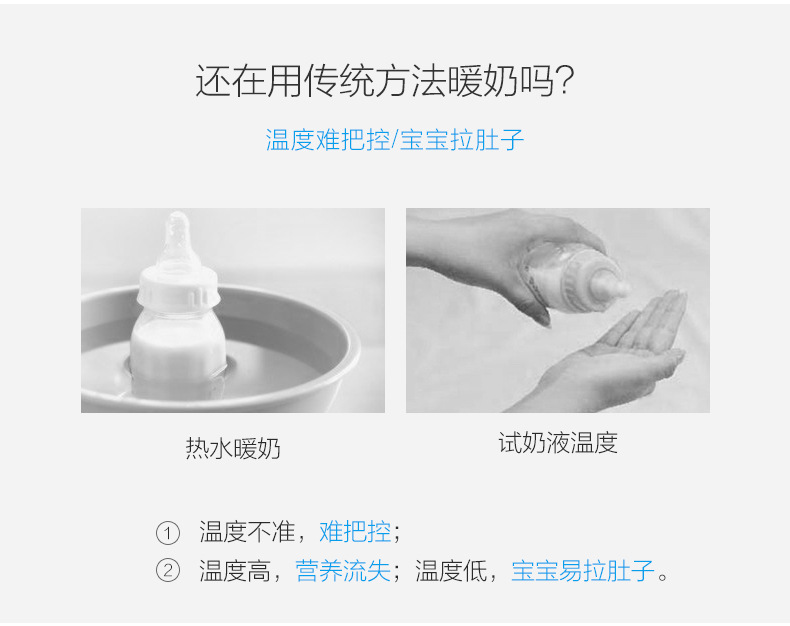 还在用传统方法暖奶吗?

温度难把控/宝宝拉肚子

热水暖奶

试奶液温度

① 温度不准，难把控；

② 温度高，营养流失；温度低，宝宝易拉肚子。