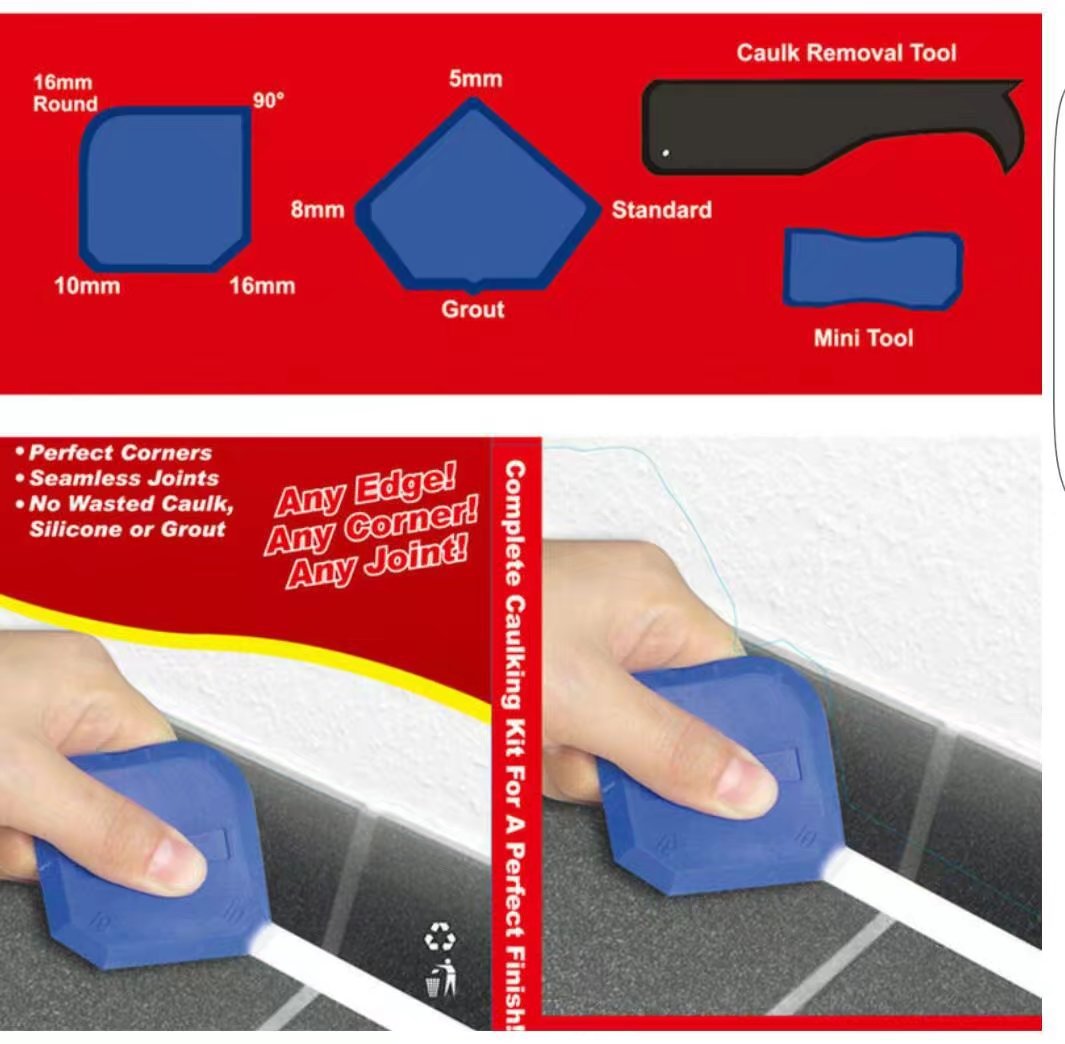 16mm Round

90°

10mm

16mm

5mm

8mm

Standard

Grout

Caulk Removal Tool

Mini Tool

• Perfect Corners
• Seamless Joints
• No Wasted Caulk, Silicone or Grout

Any Edge! Any Corner! Any Joint!

Complete Caulking Kit For A Perfect Finish!