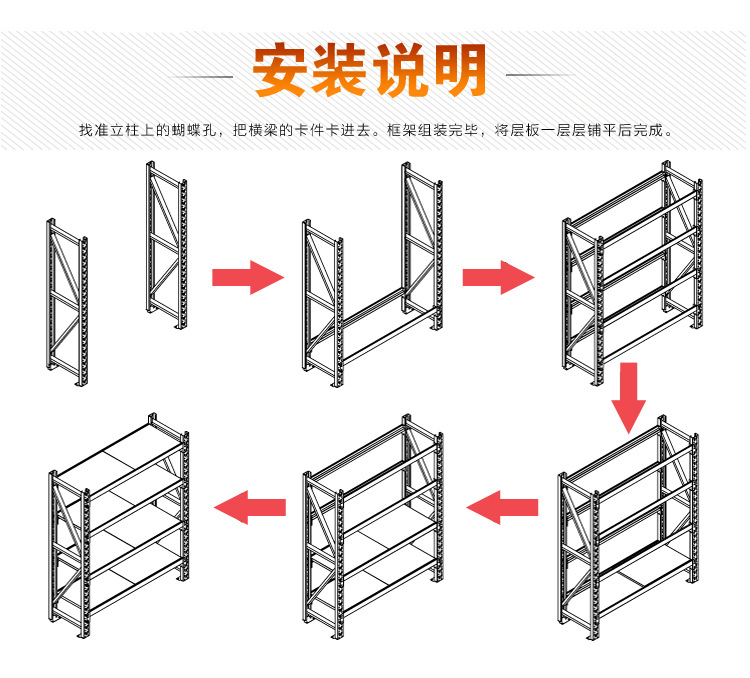 安装说明

找准立柱上的蝴蝶孔，把横梁的卡件卡进去。框架组装完毕，将层板一层层铺平后完成。