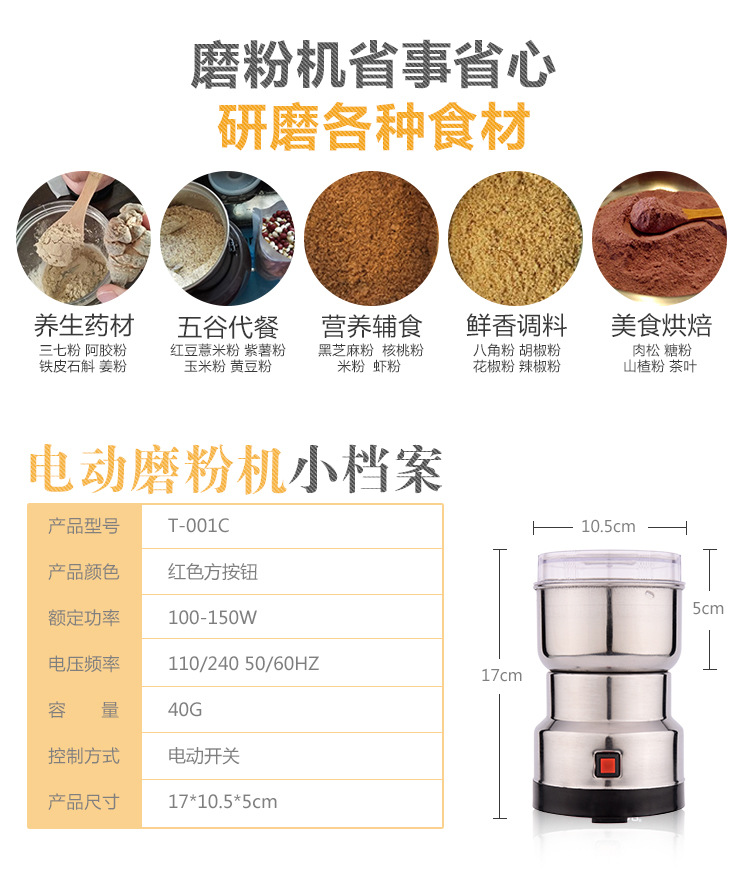 磨粉机省事省心
研磨各种食材

养生药材
三七粉 阿胶粉
铁皮石斛 姜粉

五谷代餐
红豆薏米粉 紫薯粉
玉米粉 黄豆粉

营养辅食
黑芝麻粉 核桃粉
米粉 虾粉

鲜香调料
八角粉 胡椒粉
花椒粉 辣椒粉

美食烘焙
肉松 糖粉
山楂粉 茶叶

电动磨粉机小档案

| 产品型号 | T-001C |
|---|---|
| 产品颜色 | 红色方按钮 |
| 额定功率 | 100-150W |
| 电压频率 | 110/240 50/60HZ |
| 容　量 | 40G |
| 控制方式 | 电动开关 |
| 产品尺寸 | 17*10.5*5cm |

10.5cm
5cm
17cm