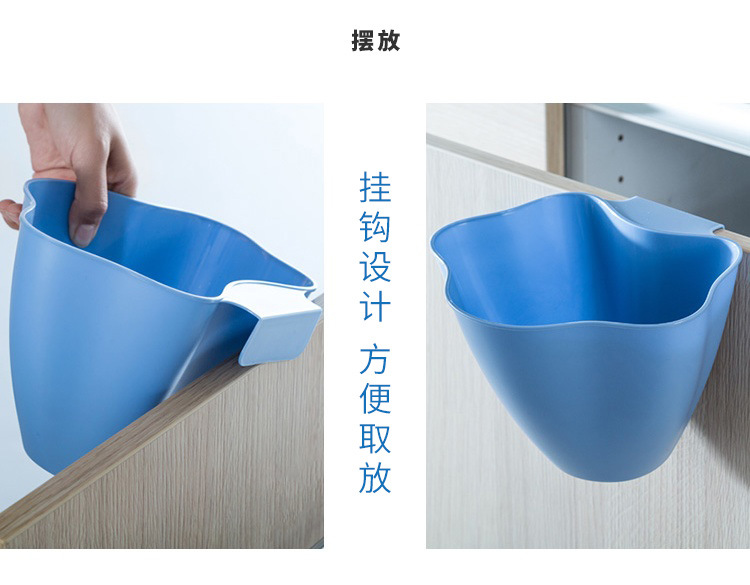 摆放

挂钩设计

方便取放