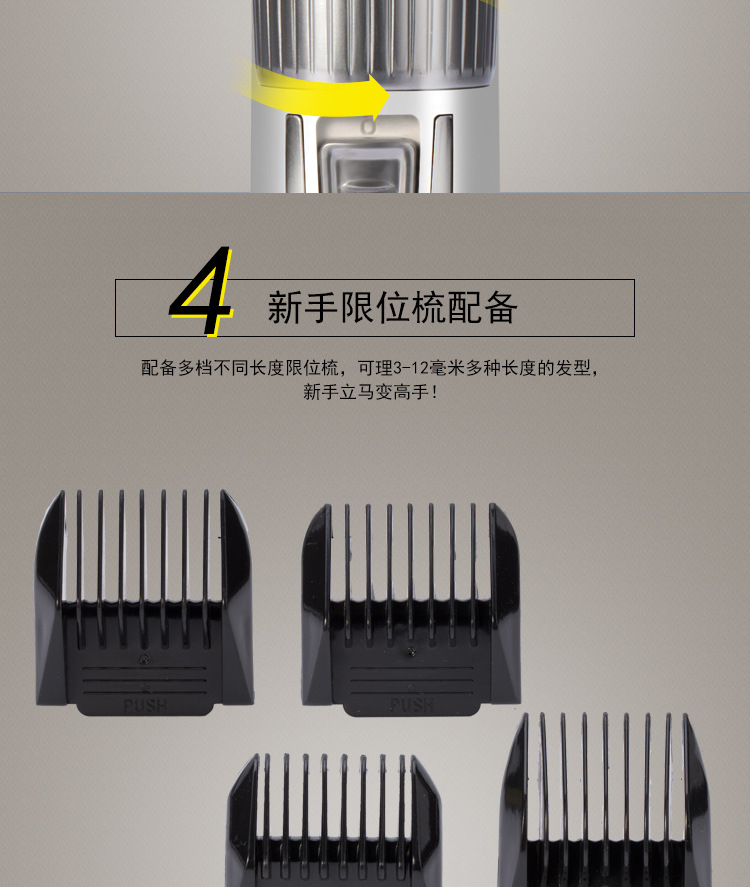 4 新手限位梳配备

配备多档不同长度限位梳，可理3-12毫米多种长度的发型，新手立马变高手！

PUSH

PUSH