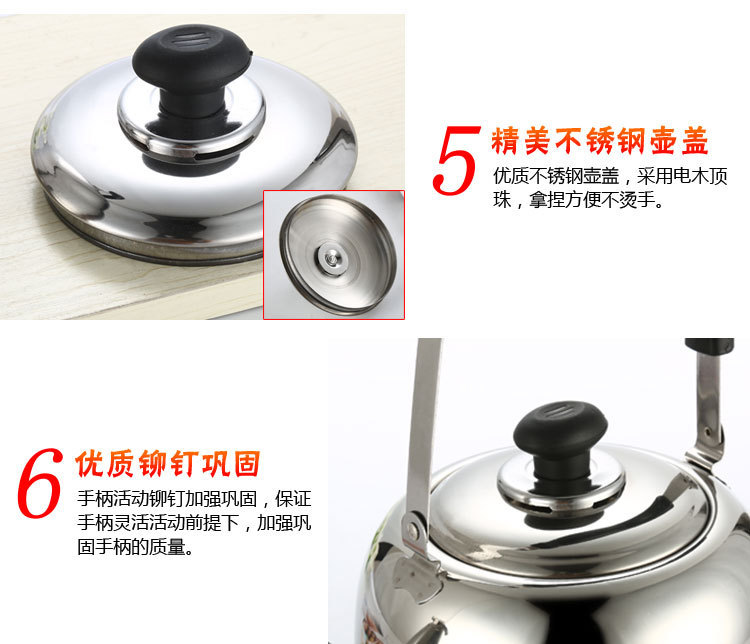 5 精美不锈钢壶盖
优质不锈钢壶盖，采用电木顶珠，拿捏方便不烫手。

6 优质铆钉巩固
手柄活动铆钉加强巩固，保证手柄灵活活动前提下，加强巩固手柄的质量。