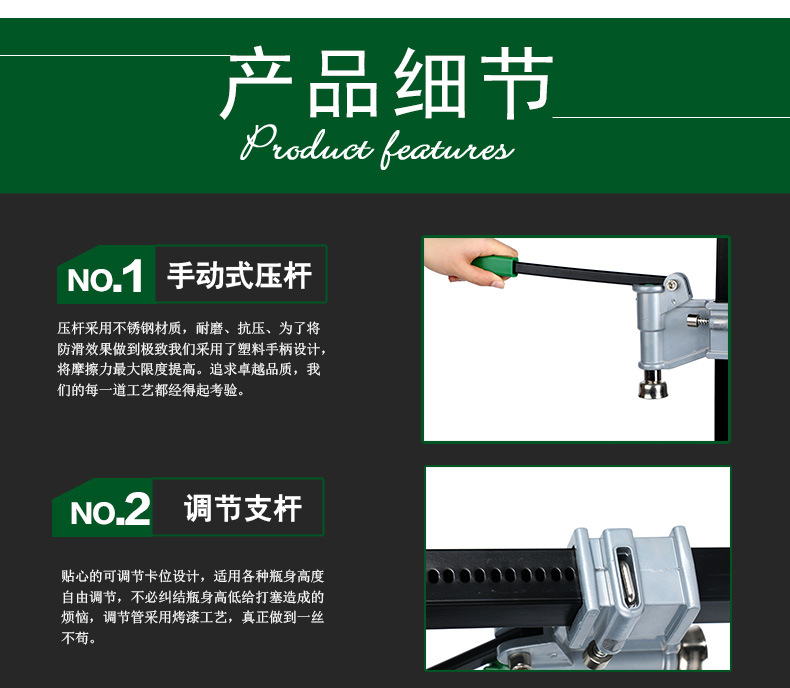 产品细节
Product features

NO.1 手动式压杆

压杆采用不锈钢材质，耐磨、抗压、为了将防滑效果做到极致我们采用了塑料手柄设计，将摩擦力最大限度提高。追求卓越品质，我们的每一道工艺都经得起考验。

NO.2 调节支杆

贴心的可调节卡位设计，适用各种瓶身高度自由调节，不必纠结瓶身高低给打塞造成的烦恼，调节管采用烤漆工艺，真正做到一丝不苟。